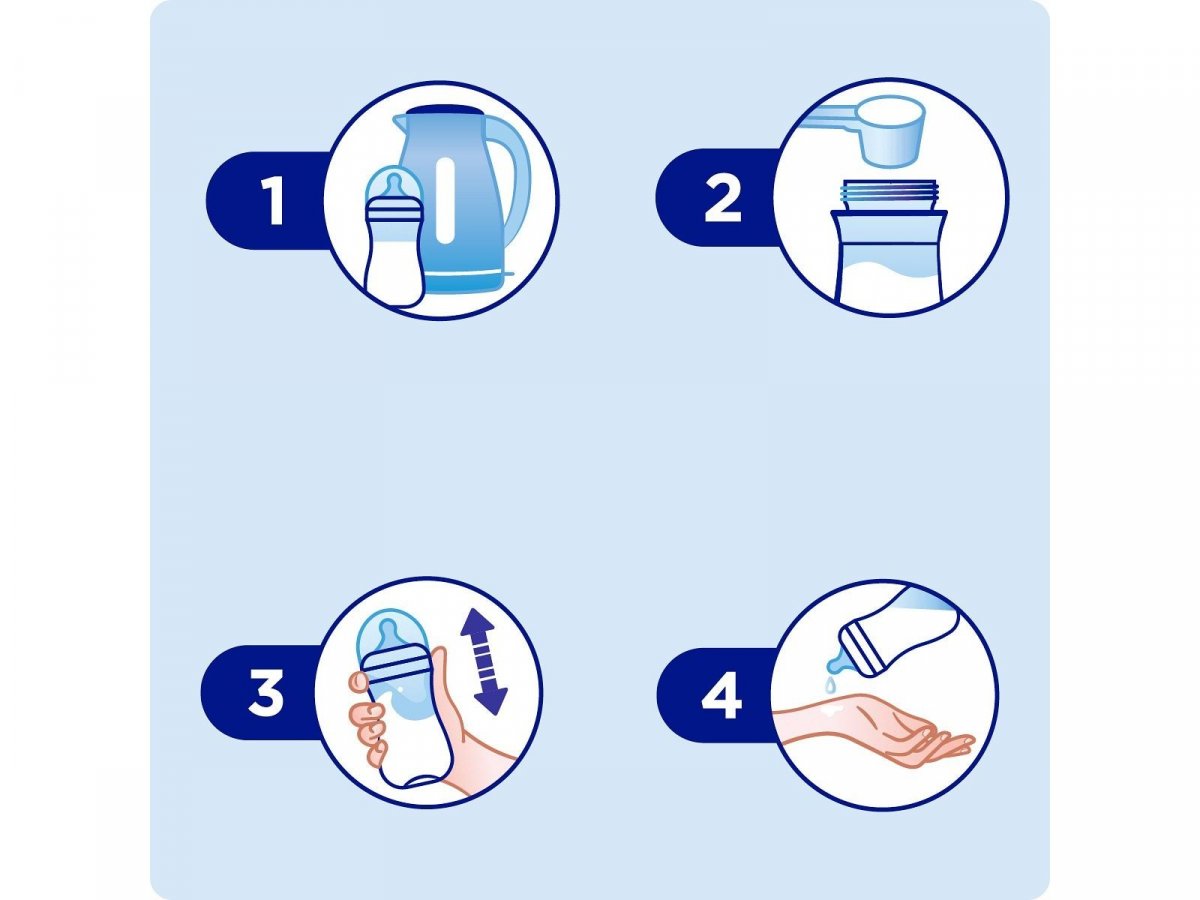 1

2

3

4