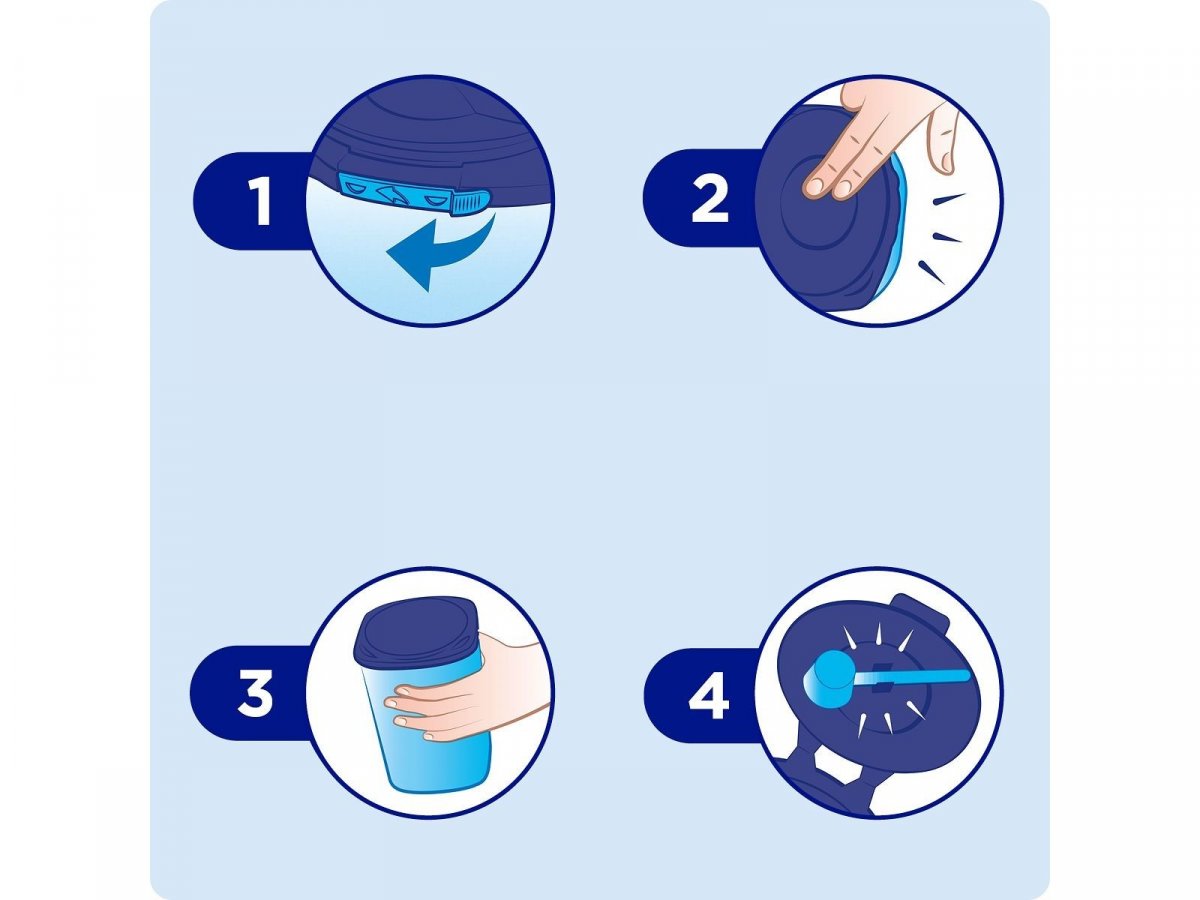 1

2

3

4