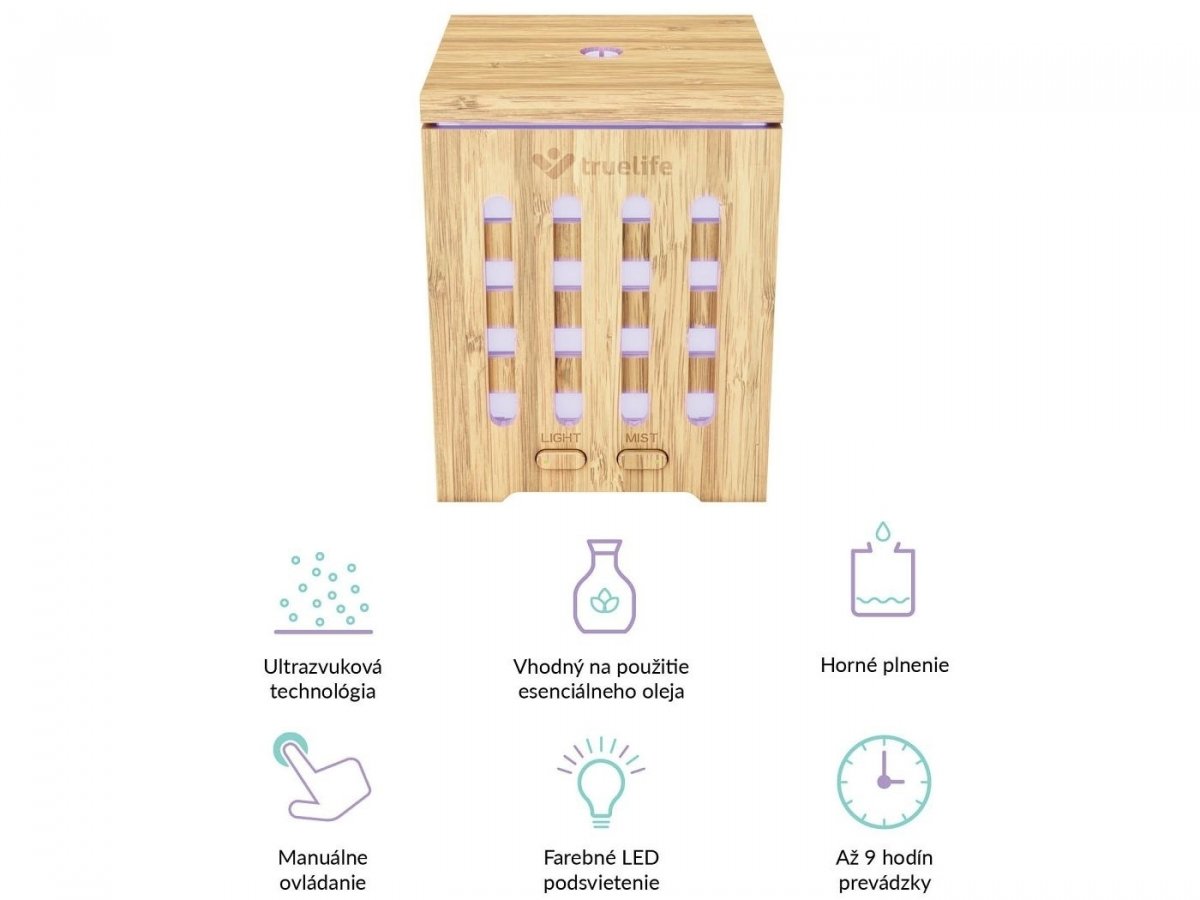 truelife

LIGHT MIST

Ultrazvuková technológia

Vhodný na použitie esenciálneho oleja

Horné plnenie

Manuálne ovládanie

Farebné LED podsvietenie

Až 9 hodín prevádzky