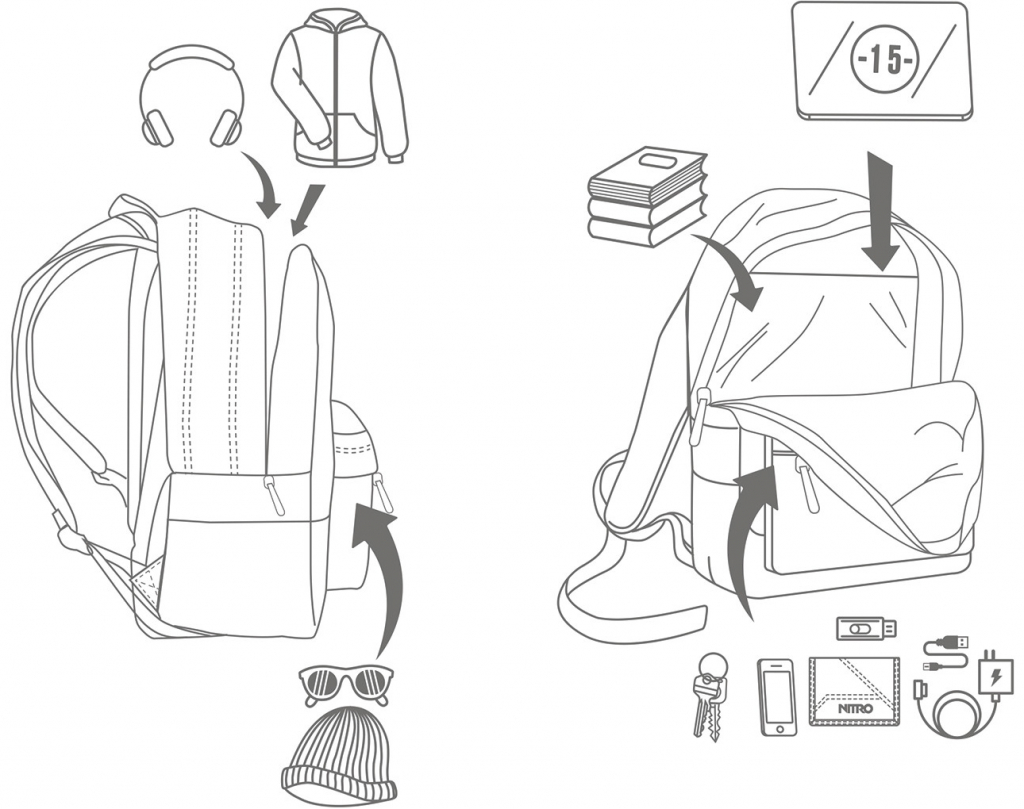 -15-

NITRO