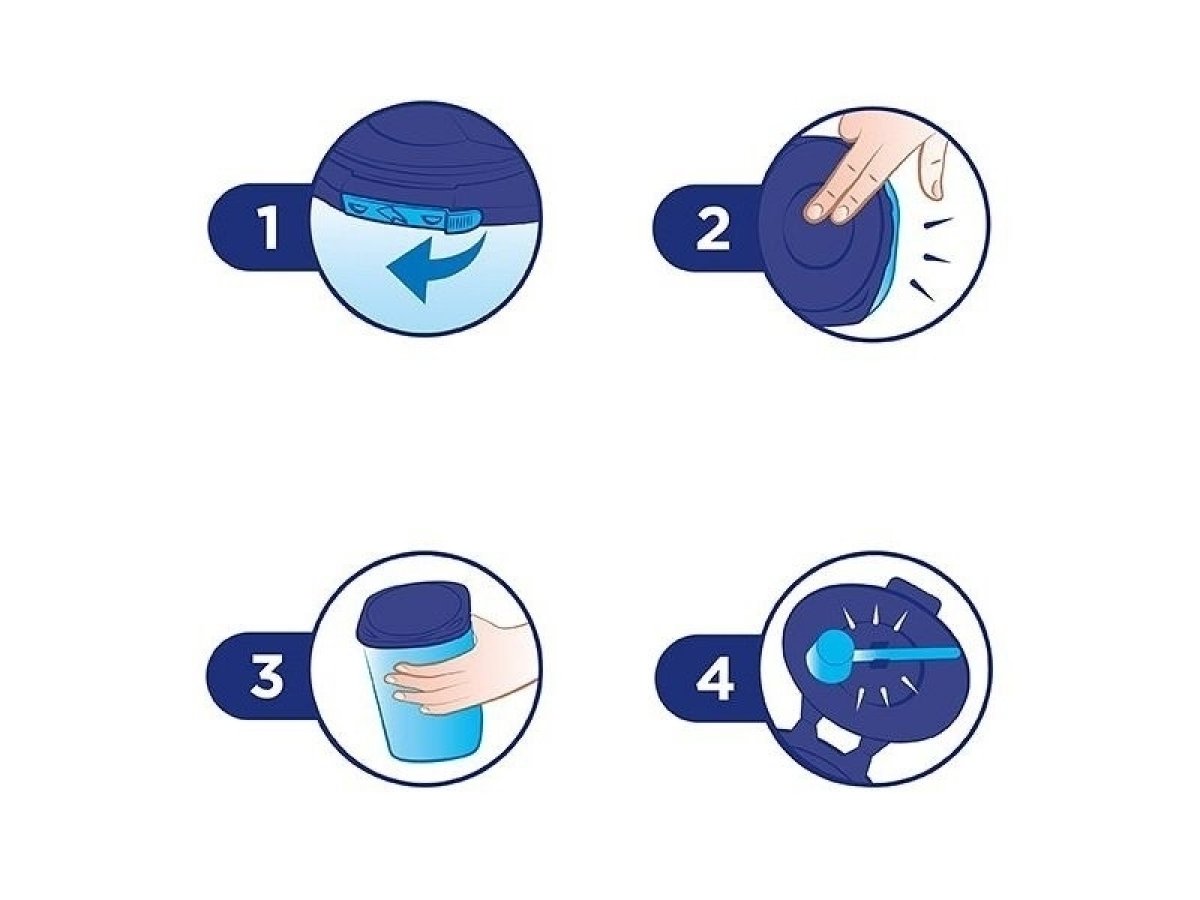 1

2

3

4