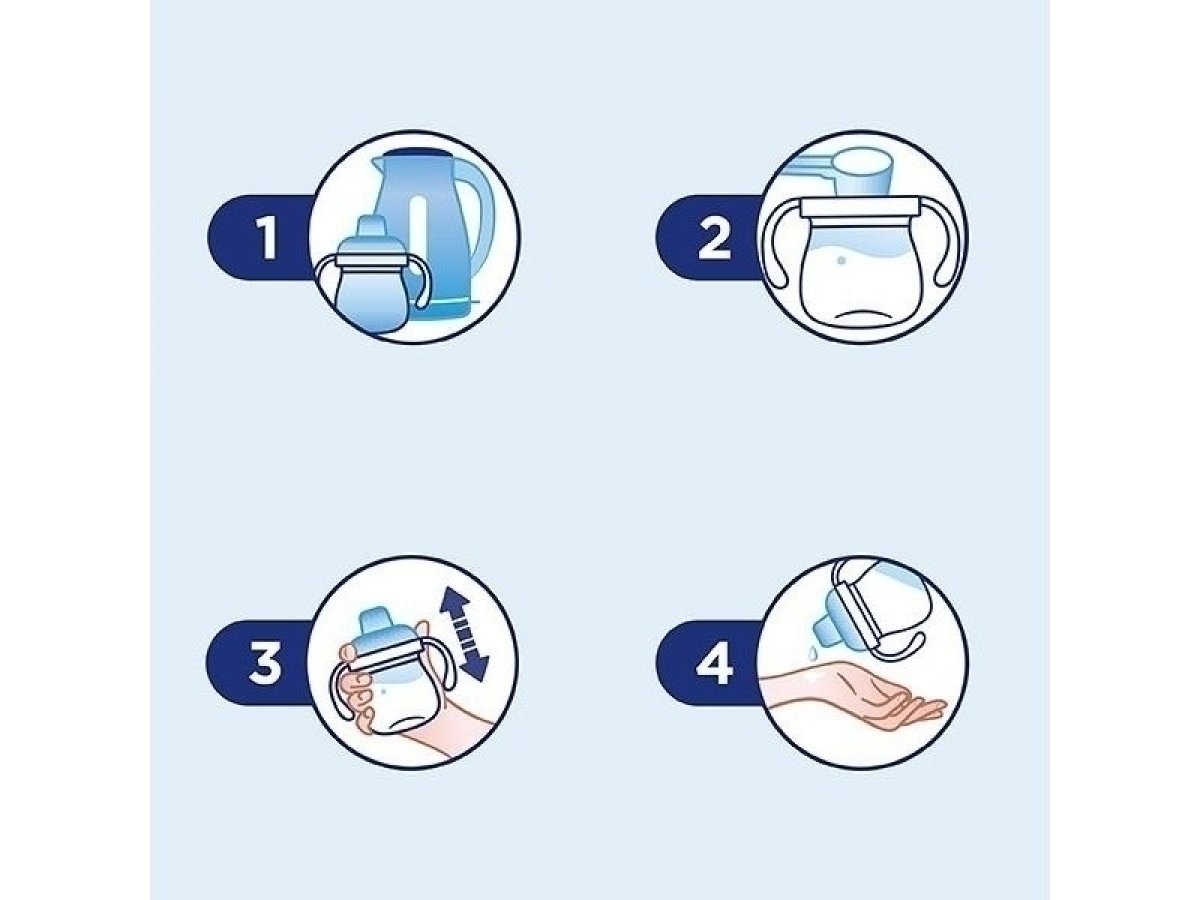 1

2

3

4