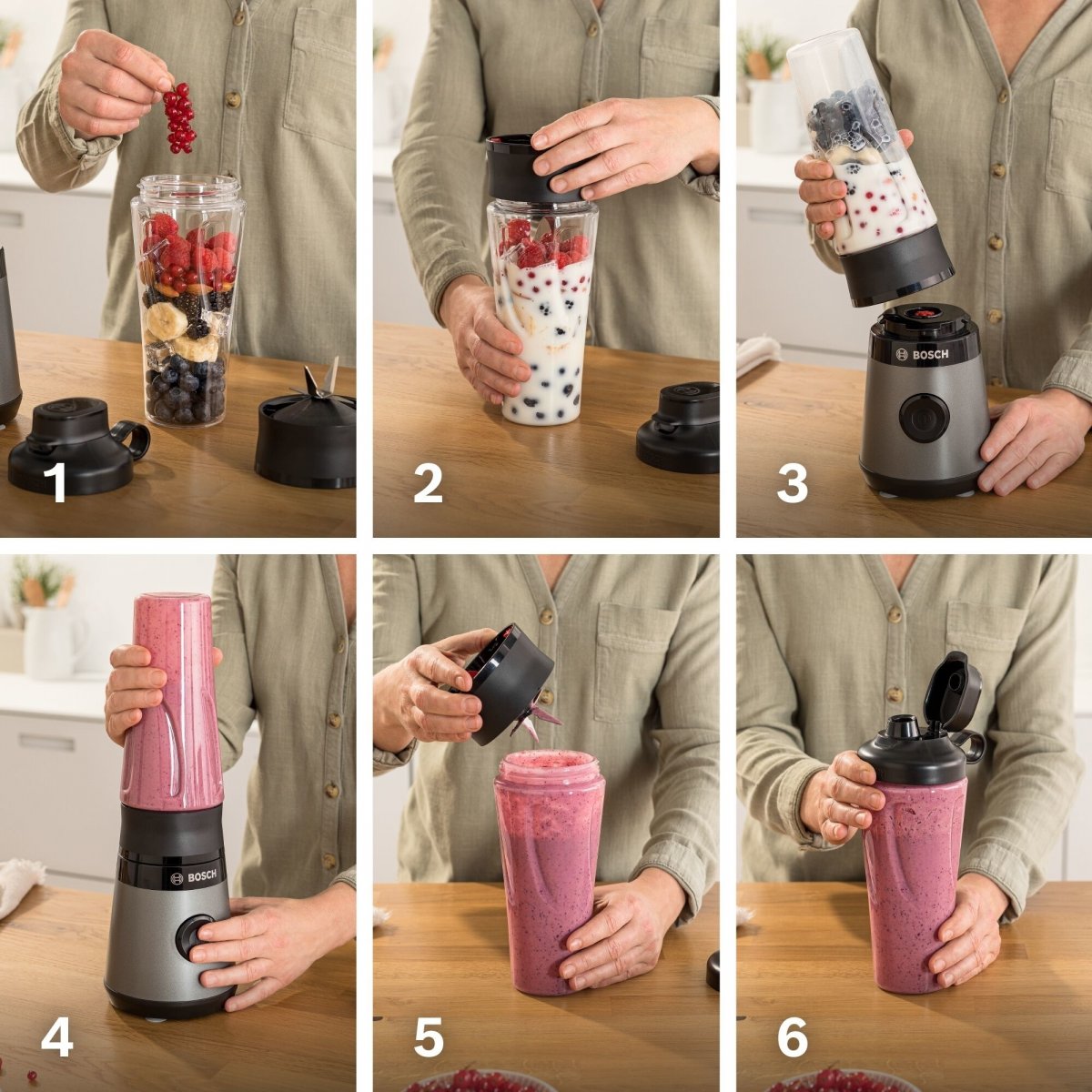 1

2

BOSCH

3

BOSCH

4

5

6