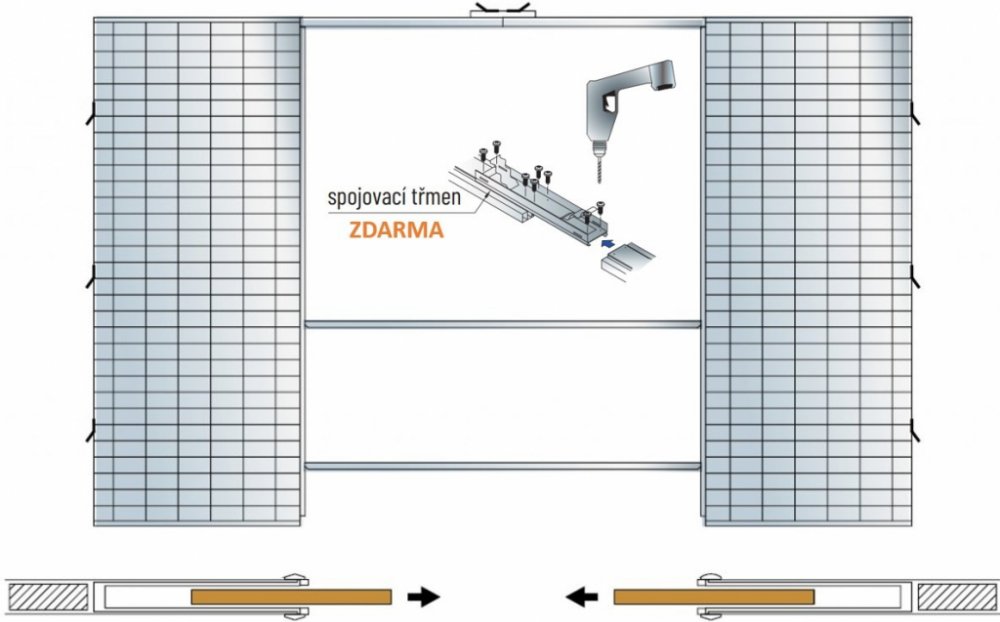 spojovací třmen
ZDARMA