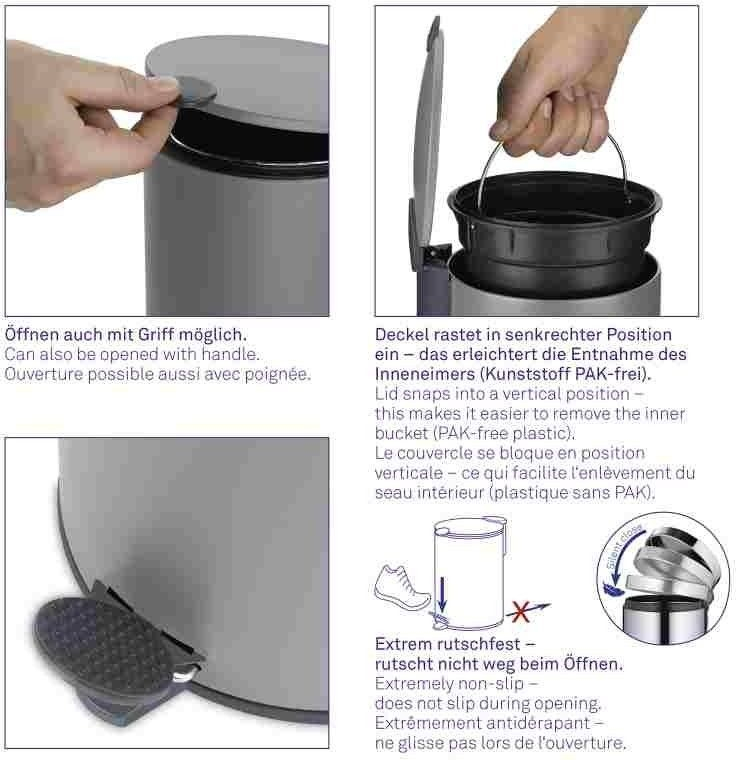 Öffnen auch mit Griff möglich.
Can also be opened with handle.
Ouverture possible aussi avec poignée.

Deckel rastet in senkrechter Position ein – das erleichtert die Entnahme des Inneneimers (Kunststoff PAK-frei).
Lid snaps into a vertical position – this makes it easier to remove the inner bucket (PAK-free plastic).
Le couvercle se bloque en position verticale – ce qui facilite l'enlèvement du seau intérieur (plastique sans PAK).

silent close

Extrem rutschfest – rutscht nicht weg beim Öffnen.
Extremely non-slip – does not slip during opening.
Extrêmement antidérapant – ne glisse pas lors de l'ouverture.