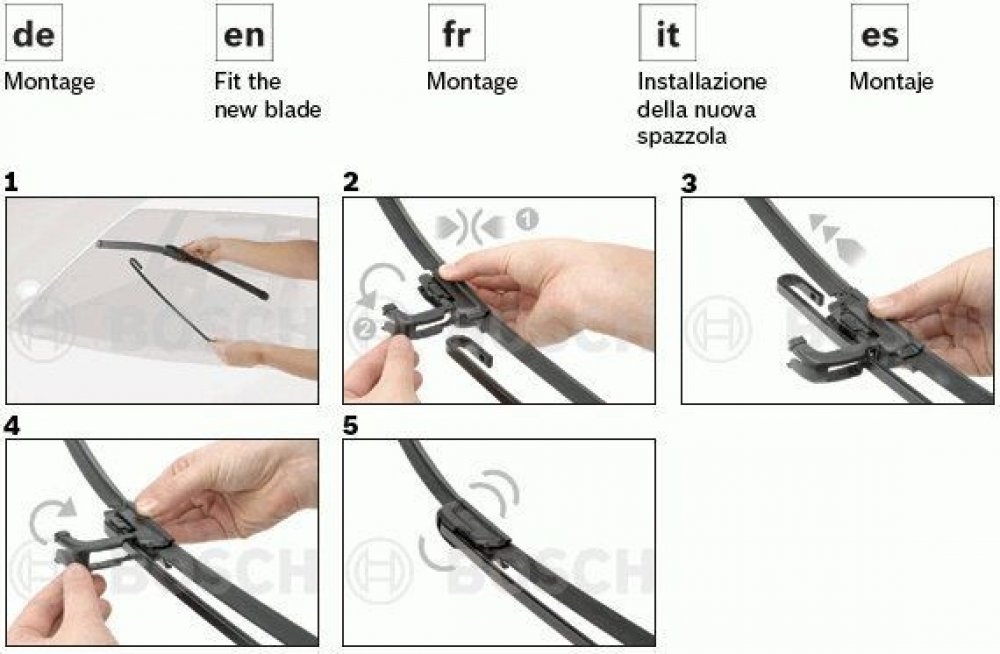 de
Montage

en
Fit the new blade

fr
Montage

it
Installazione della nuova spazzola

es
Montaje

1

BOSCH

2

1

2

BOSCH

3

BOSCH

4

BOSCH

5

BOSCH