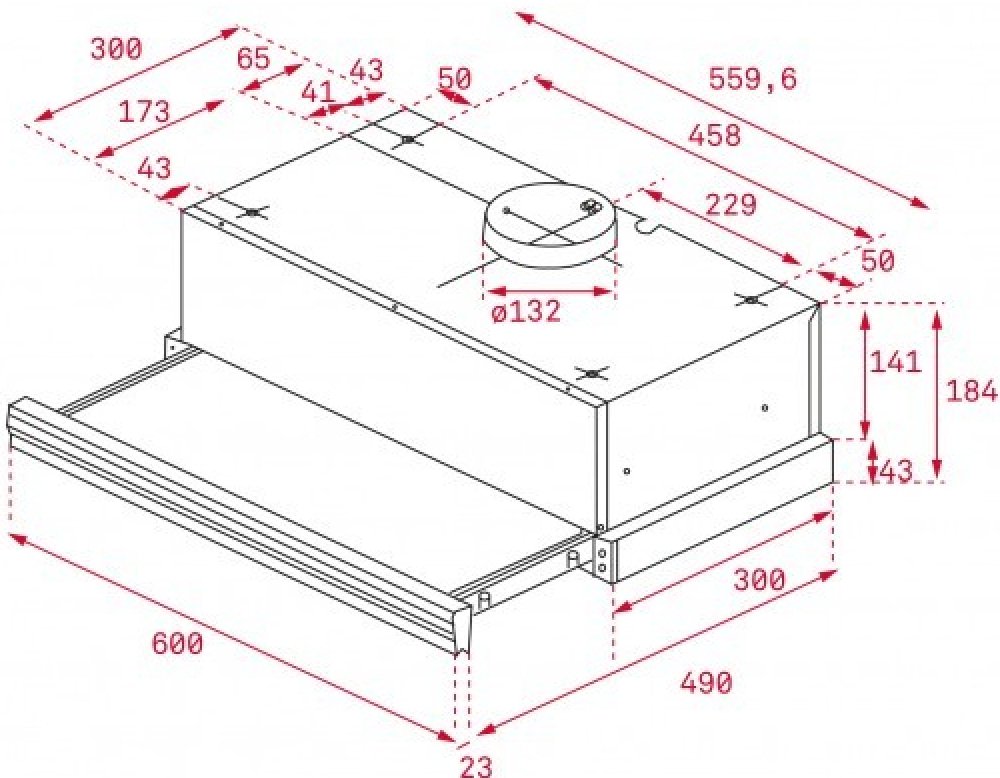 300
65
43
50
559,6
173
41
458
43
229
50
ø132
141
184
43
300
600
490
23