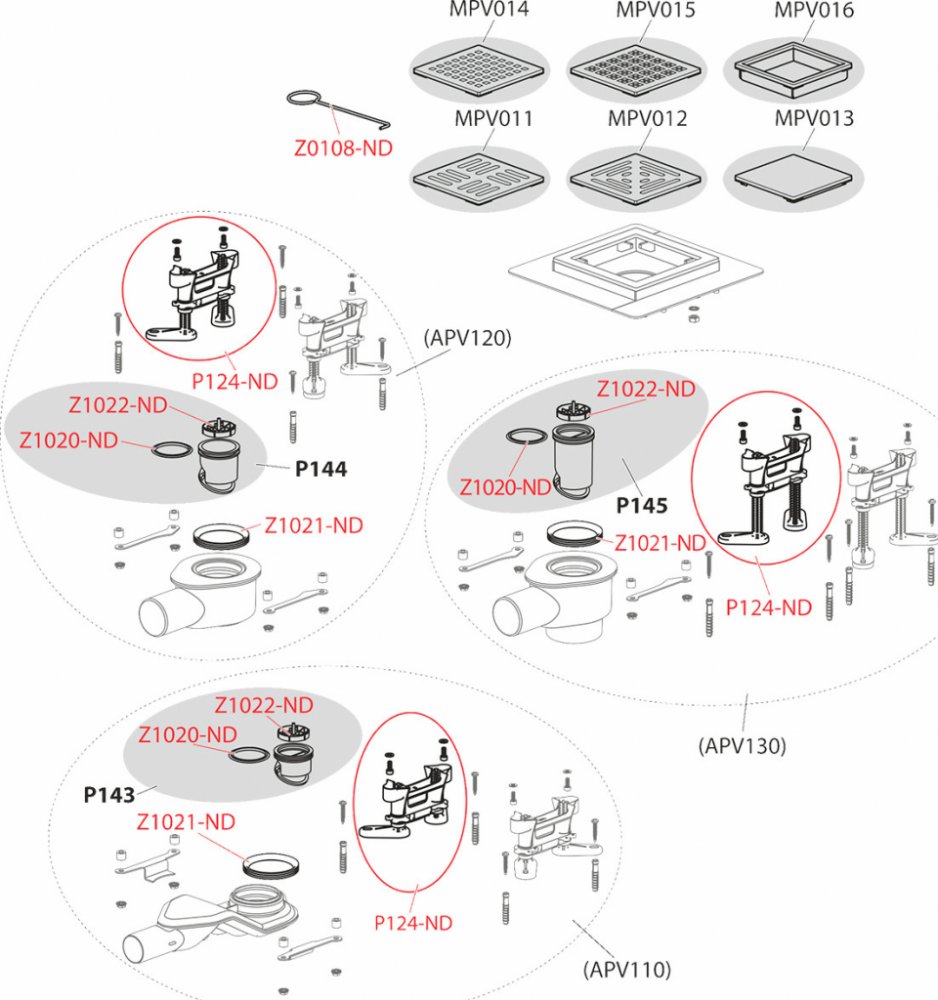 MPV014
MPV015
MPV016
Z0108-ND
MPV011
MPV012
MPV013

(APV120)
P124-ND
Z1022-ND
Z1020-ND
P144
Z1021-ND

Z1022-ND
Z1020-ND
P145
Z1021-ND
P124-ND
(APV130)

Z1022-ND
Z1020-ND
P143
Z1021-ND
P124-ND
(APV110)