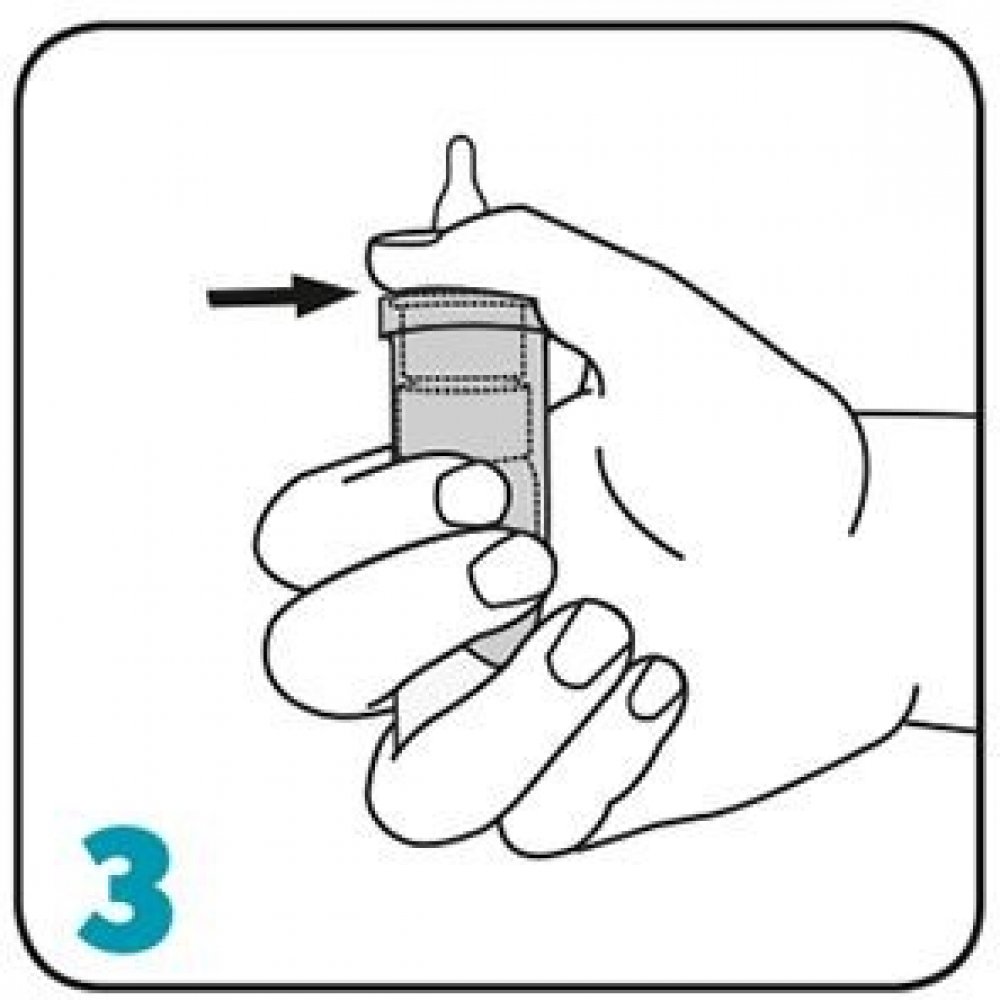 3