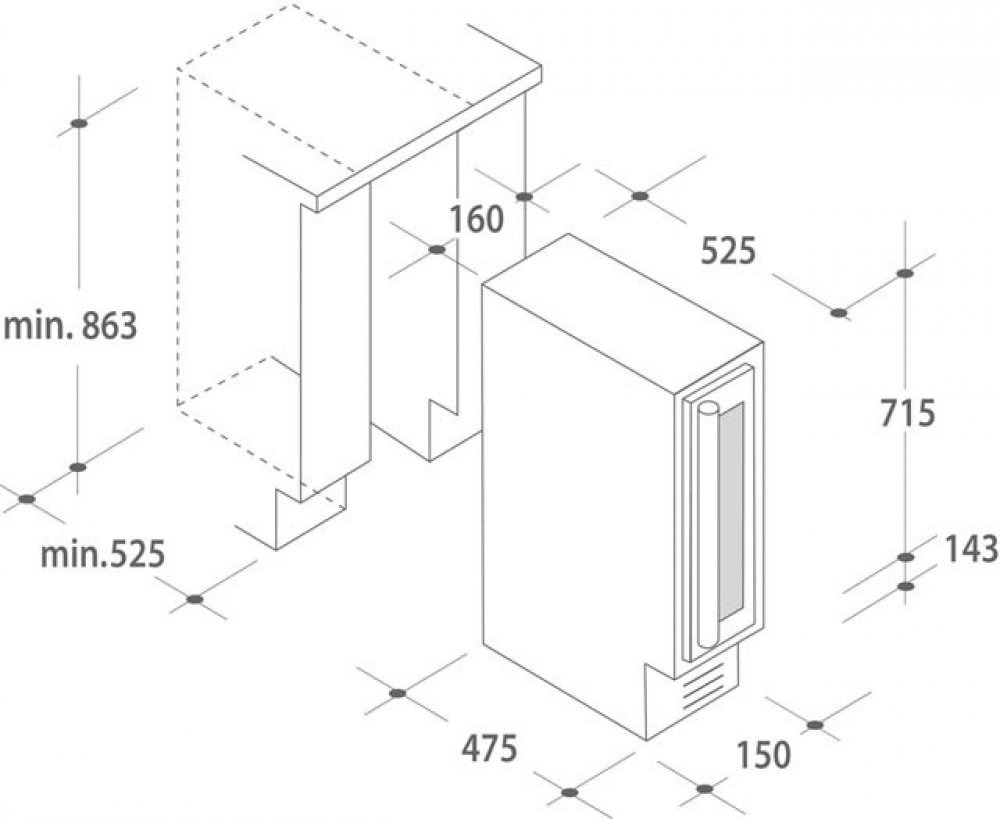 160
525
min. 863
715
143
min.525
475
150