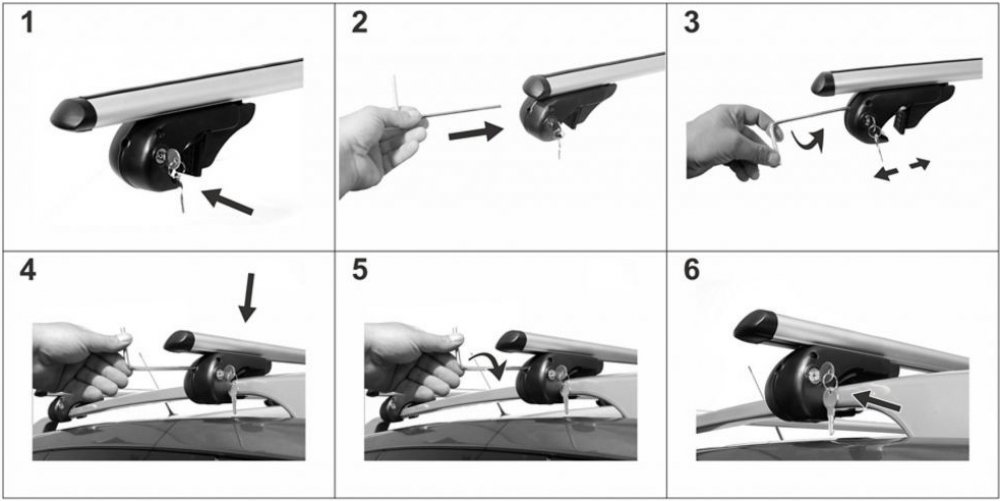 1

2

3

4

5

6