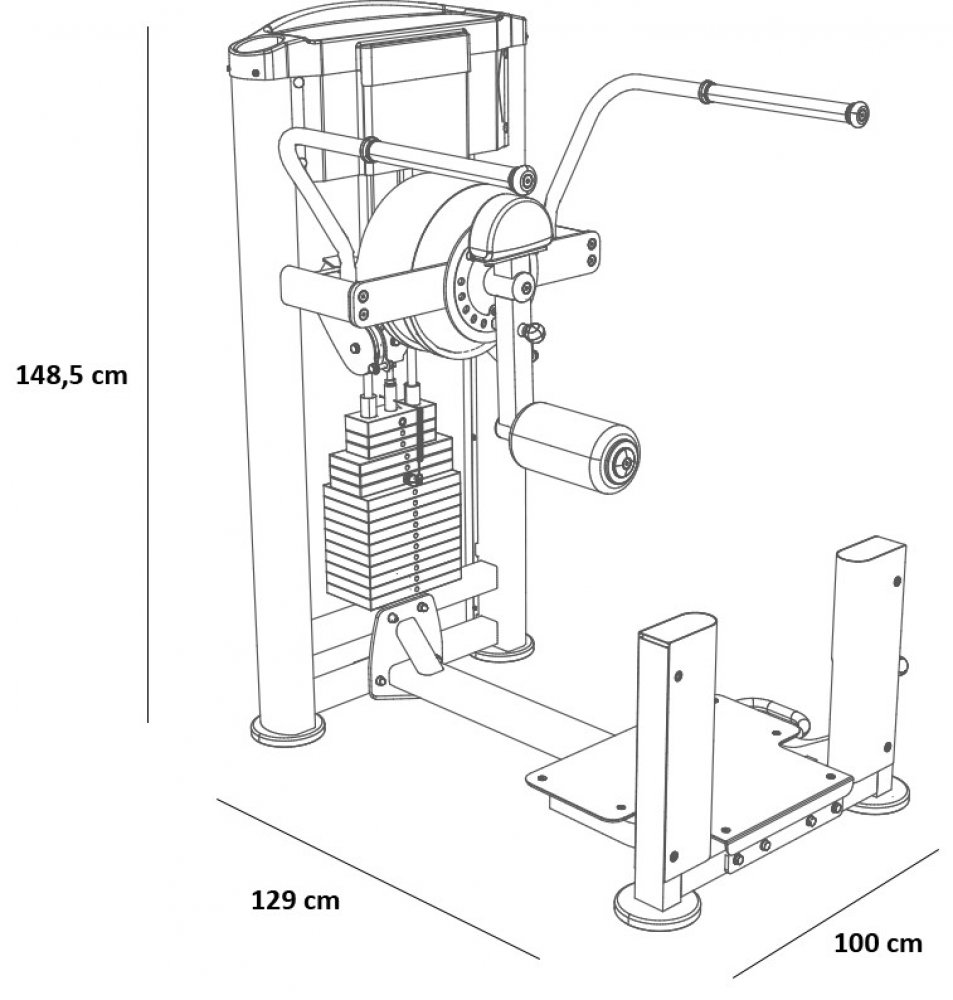 148,5 cm

129 cm

100 cm