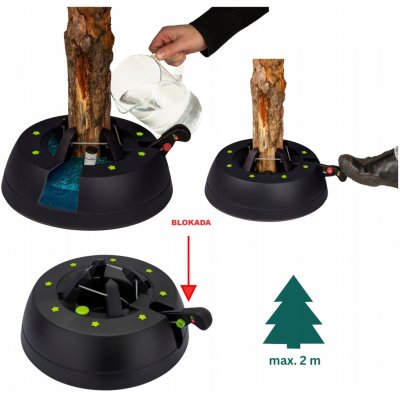 BLOKADA

max. 2 m