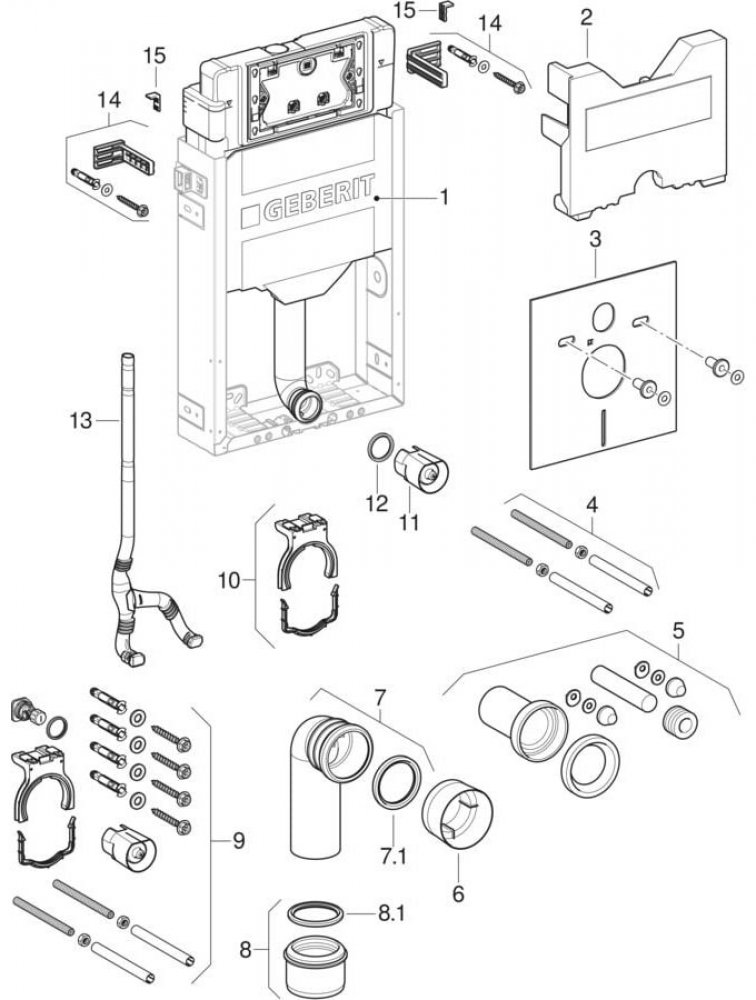 15
14
2
15
14
GEBERIT
1
3
13
12
11
4
10
5
7
9
7.1
6
8.1
8