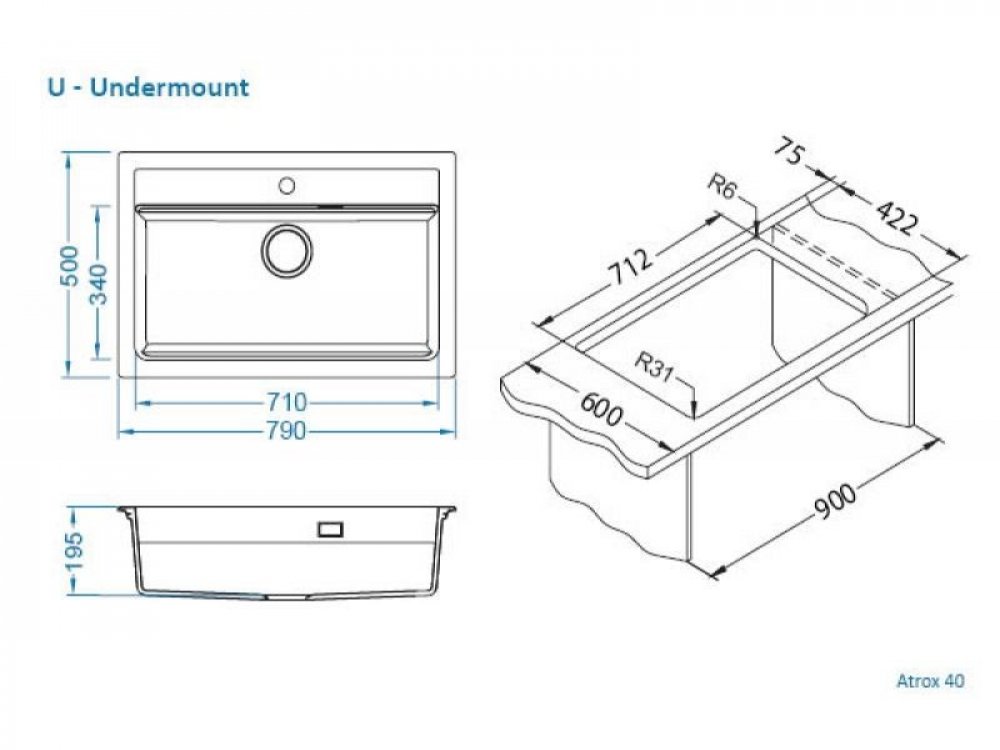 U - Undermount

500
340
710
790
195

75
R6
422
712
R31
600
900

Atrox 40