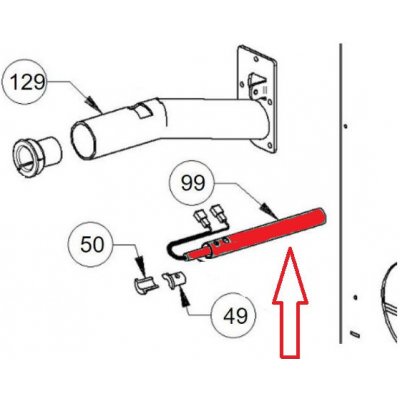 129

99

50

49