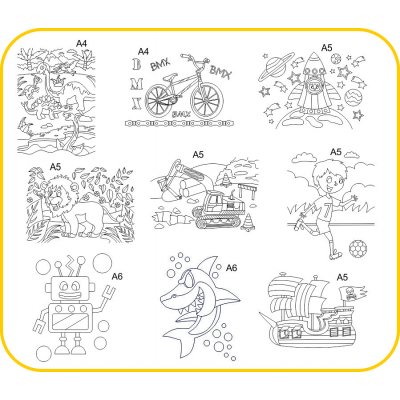 A4

A4
B
M
X
BMX
BMX
BMX

A5

A5

A5

A5
7

A6

A6

A5