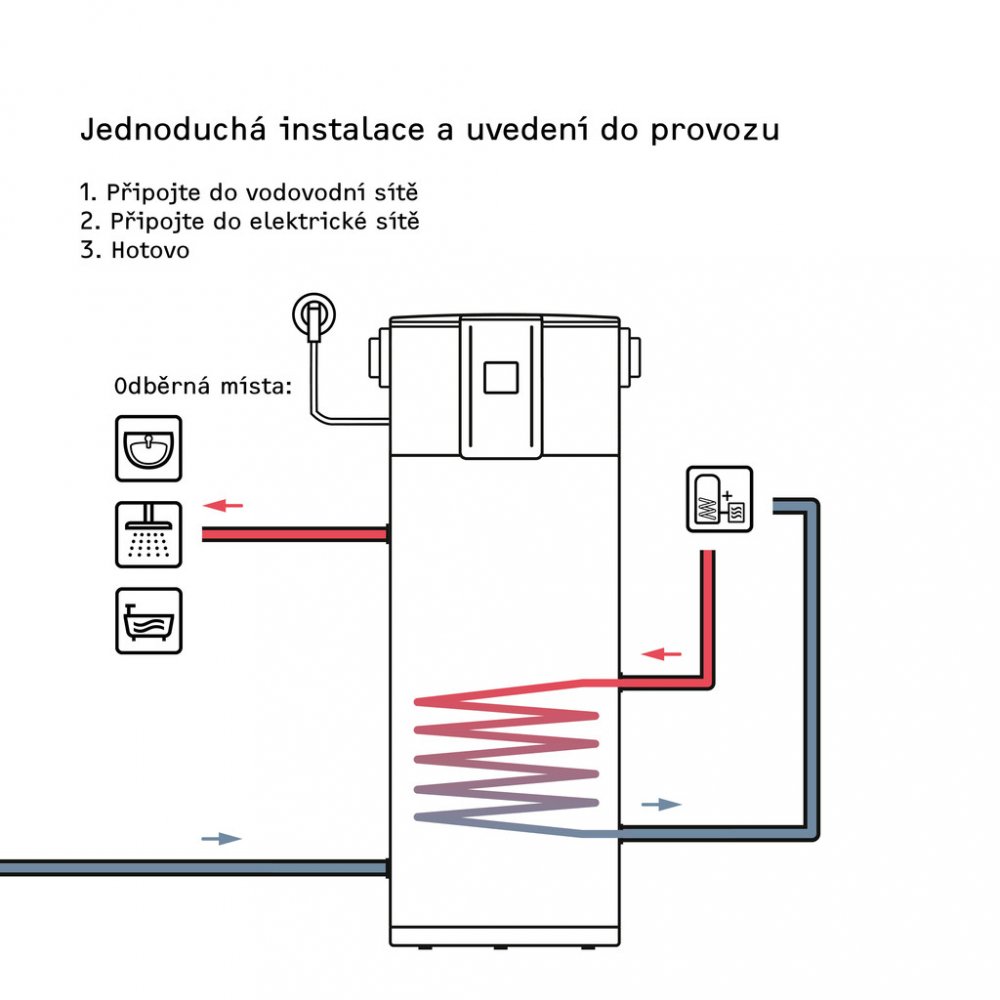 Jednoduchá instalace a uvedení do provozu

1. Připojte do vodovodní sítě
2. Připojte do elektrické sítě
3. Hotovo

Odběrná místa: