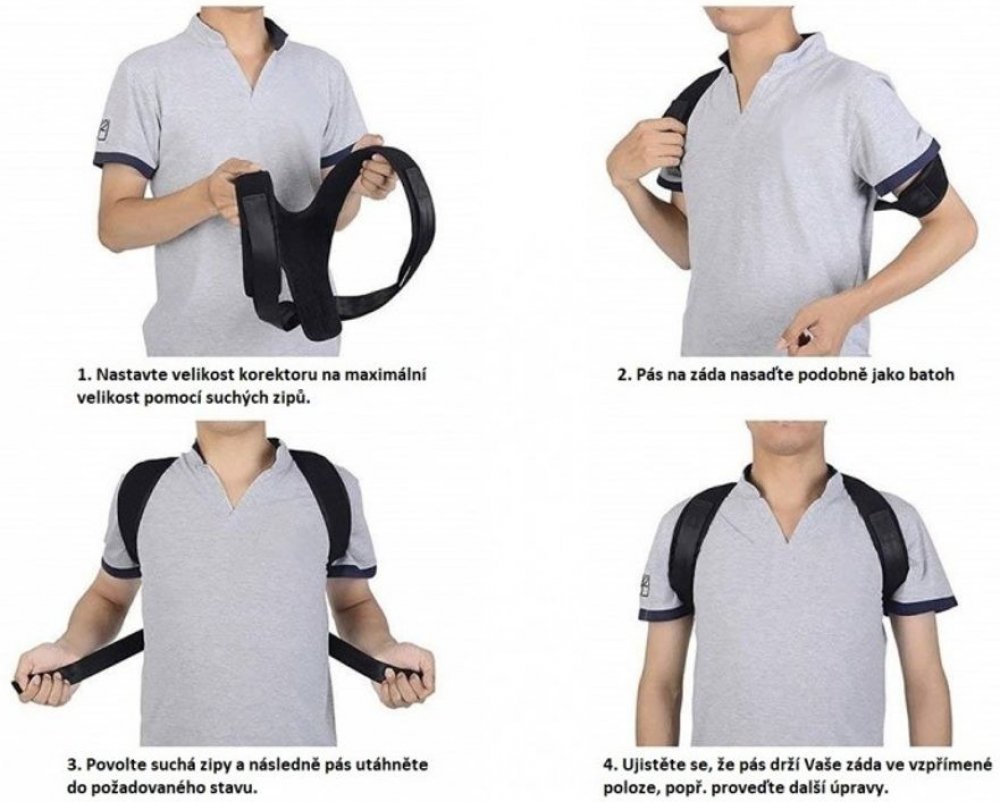 1. Nastavte velikost korektoru na maximální velikost pomocí suchých zipů.

2. Pás na záda nasaďte podobně jako batoh

3. Povolte suchá zipy a následně pás utáhněte do požadovaného stavu.

4. Ujistěte se, že pás drží Vaše záda ve vzpřímené poloze, popř. proveďte další úpravy.