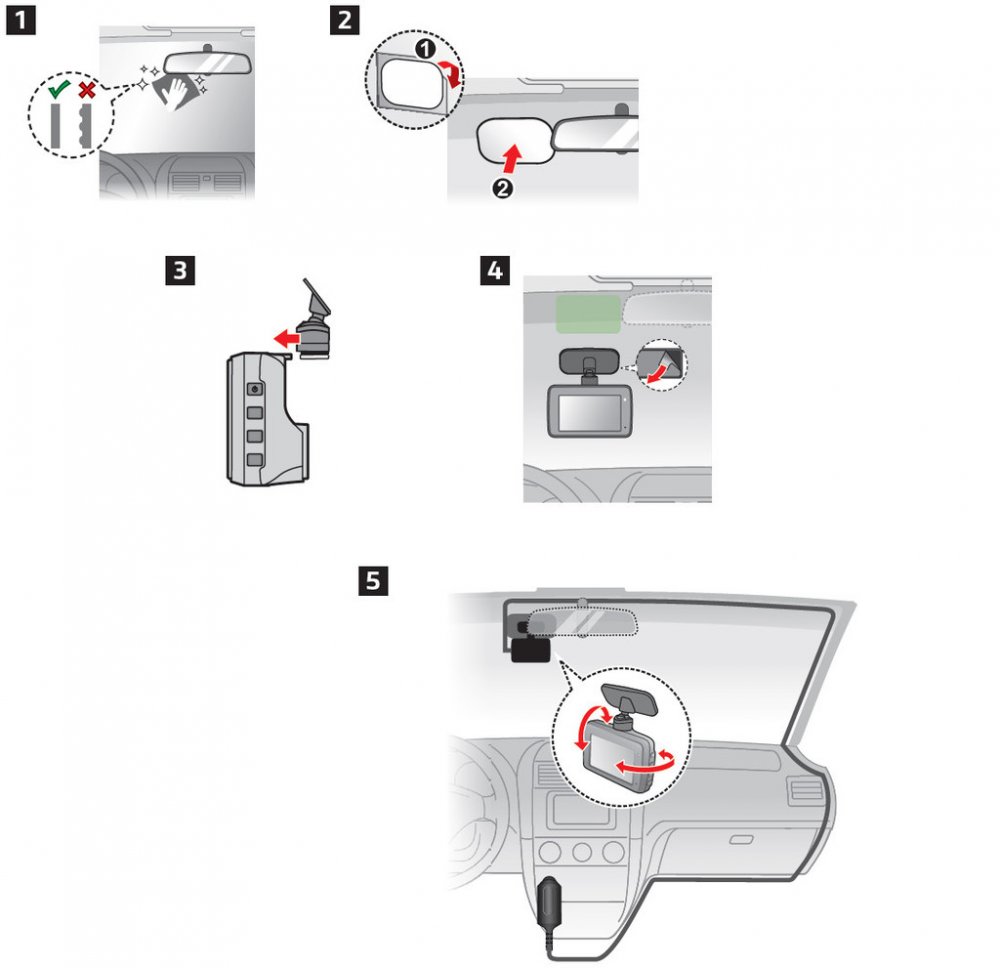 1

2

1

2

3

4

5