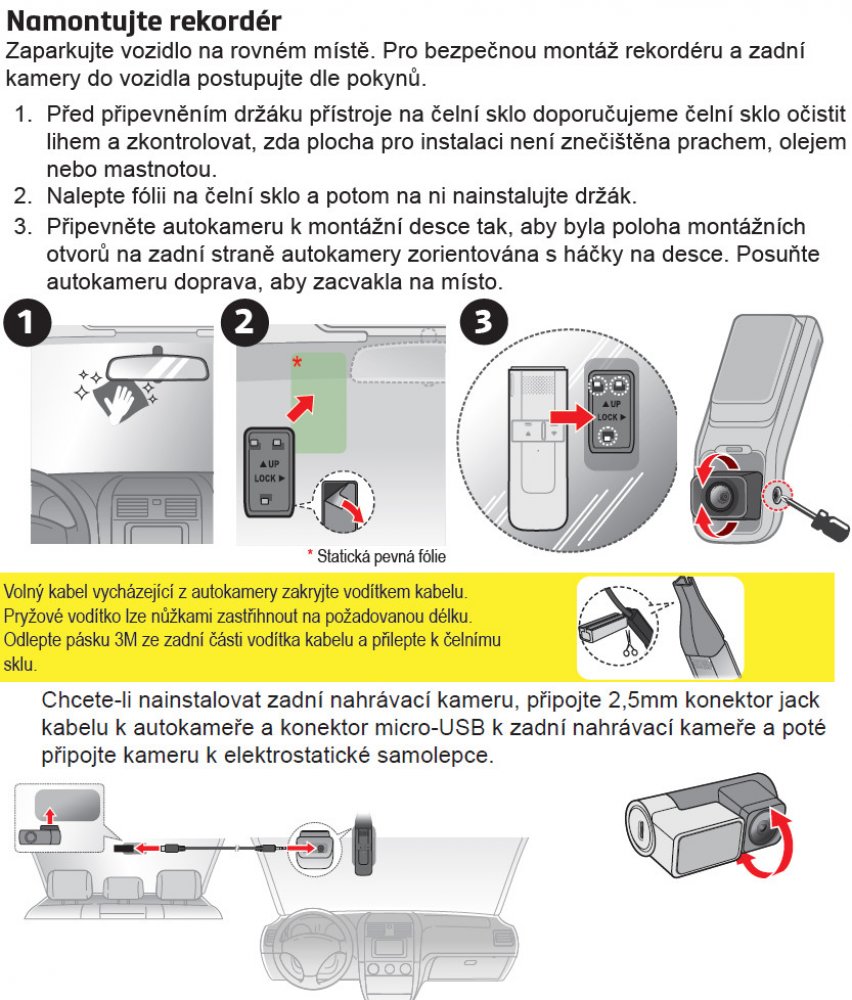 Namontujte rekordér
Zaparkujte vozidlo na rovném místě. Pro bezpečnou montáž rekordéru a zadní kamery do vozidla postupujte dle pokynů.

1. Před připevněním držáku přístroje na čelní sklo doporučujeme čelní sklo očistit lihem a zkontrolovat, zda plocha pro instalaci není znečištěna prachem, olejem nebo mastnotou.
2. Nalepte fólii na čelní sklo a potom na ni nainstalujte držák.
3. Připevněte autokameru k montážní desce tak, aby byla poloha montážních otvorů na zadní straně autokamery zorientována s háčky na desce. Posuňte autokameru doprava, aby zacvakla na místo.

1

2

*

▲UP
LOCK ▶

* Statická pevná fólie

3

▲UP
LOCK ▶

Volný kabel vycházející z autokamery zakryjte vodítkem kabelu. Pryžové vodítko lze nůžkami zastřihnout na požadovanou délku. Odlepte pásku 3M ze zadní části vodítka kabelu a přilepte k čelnímu sklu.

Chcete-li nainstalovat zadní nahrávací kameru, připojte 2,5mm konektor jack kabelu k autokameře a konektor micro-USB k zadní nahrávací kameře a poté připojte kameru k elektrostatické samolepce.