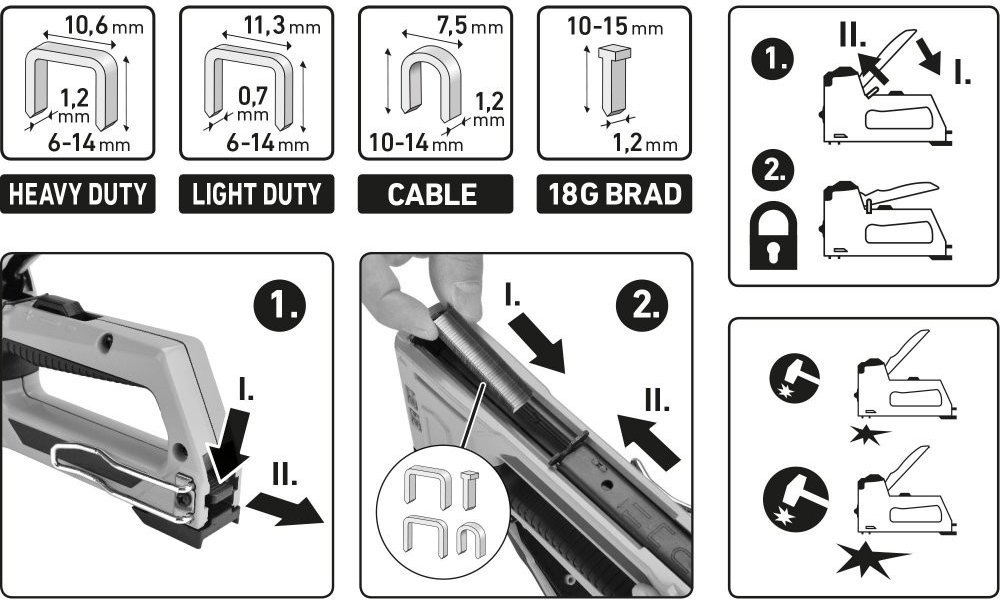 10,6 mm
1,2 mm
6-14 mm
HEAVY DUTY

11,3 mm
0,7 mm
6-14 mm
LIGHT DUTY

7,5 mm
1,2 mm
10-14 mm
CABLE

10-15 mm
1,2 mm
18G BRAD

1.
II.
I.

2.

1.
I.
II.

2.
I.
II.