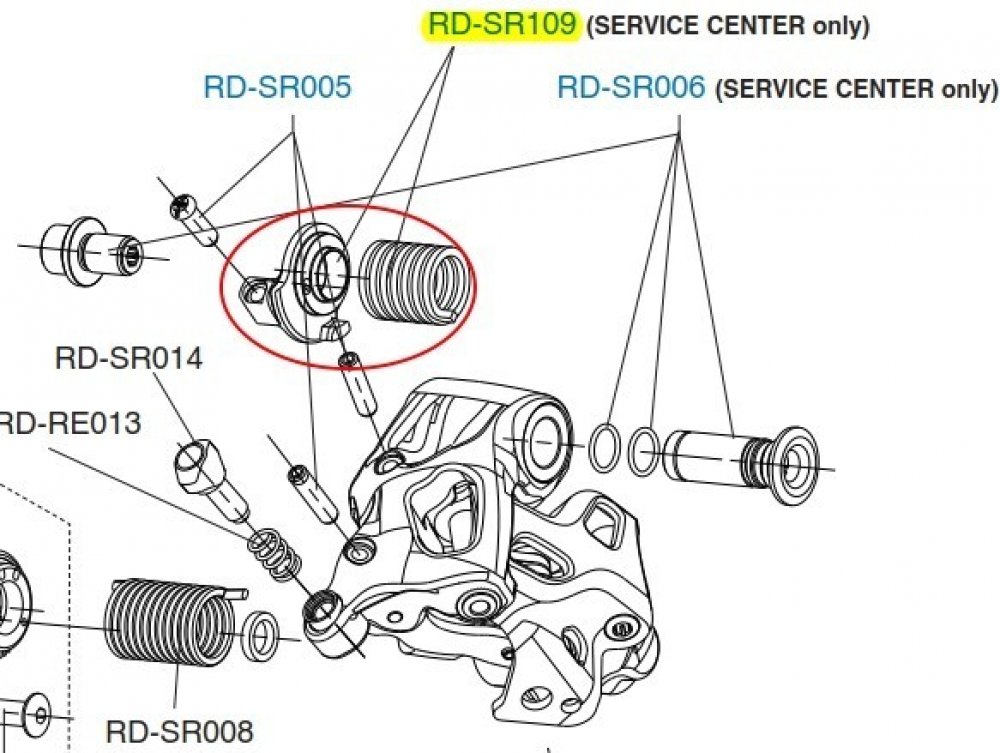 RD-SR109 (SERVICE CENTER only)

RD-SR005

RD-SR006 (SERVICE CENTER only)

RD-SR014

RD-RE013

RD-SR008