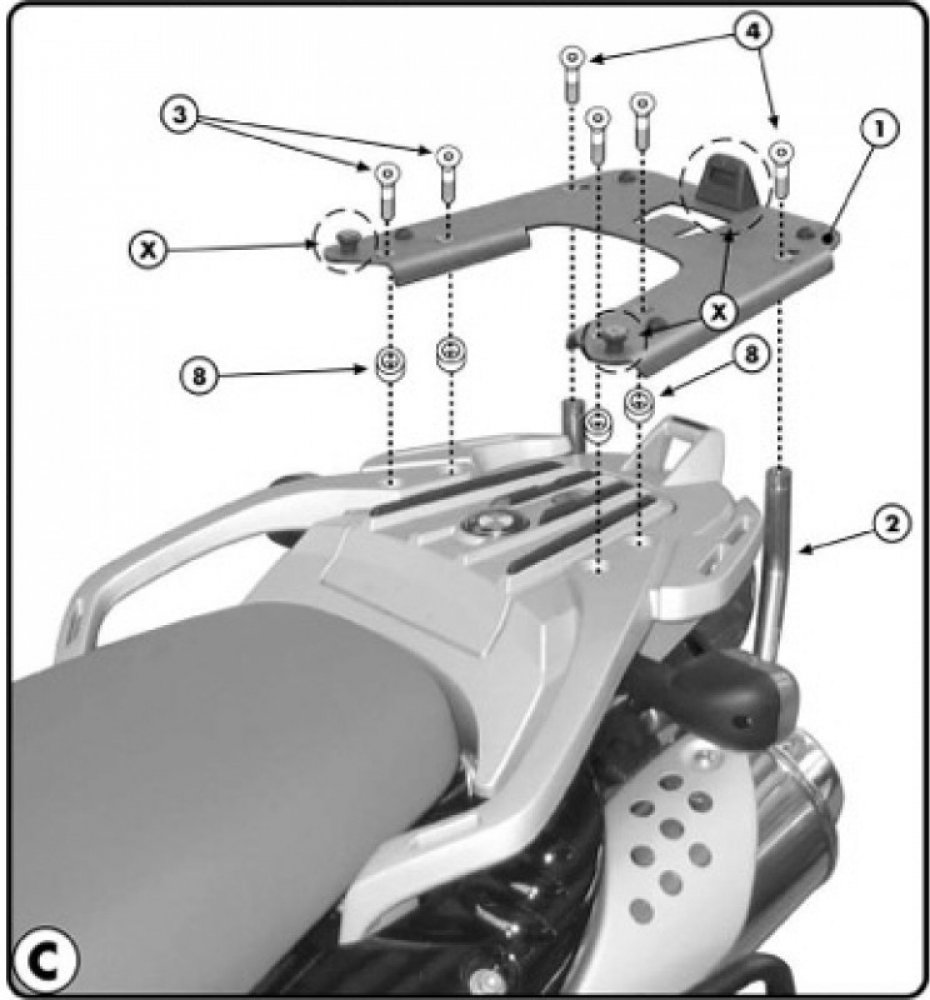 4
3
1
X
X
8
8
2
C