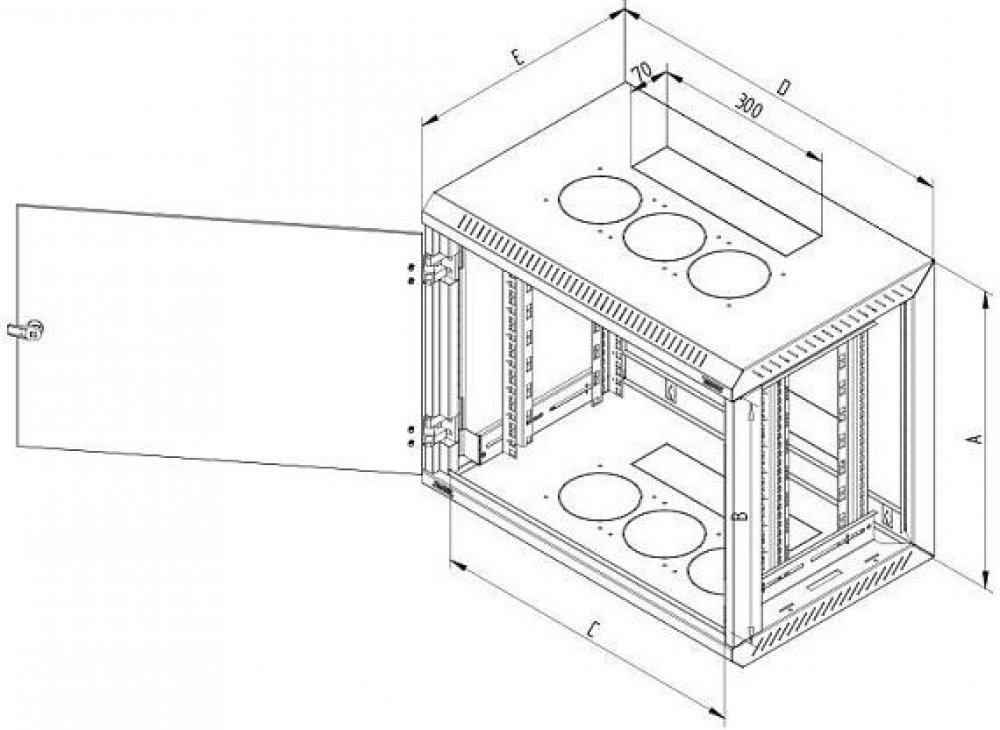 E
70
300
D
A
B
C