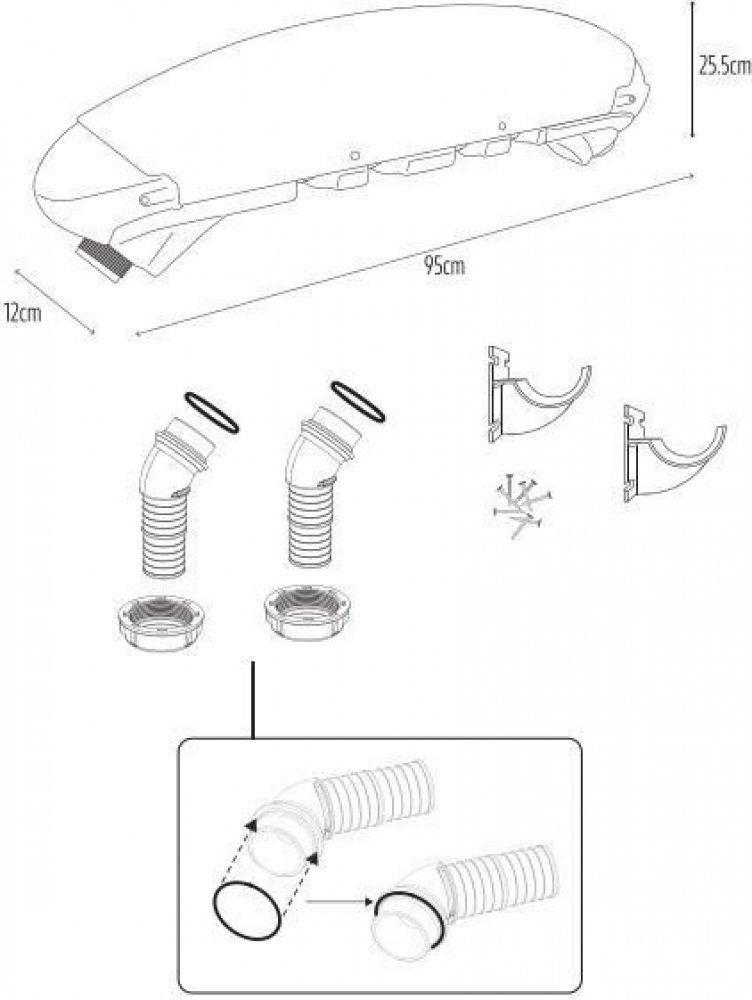 25.5cm

95cm

12cm