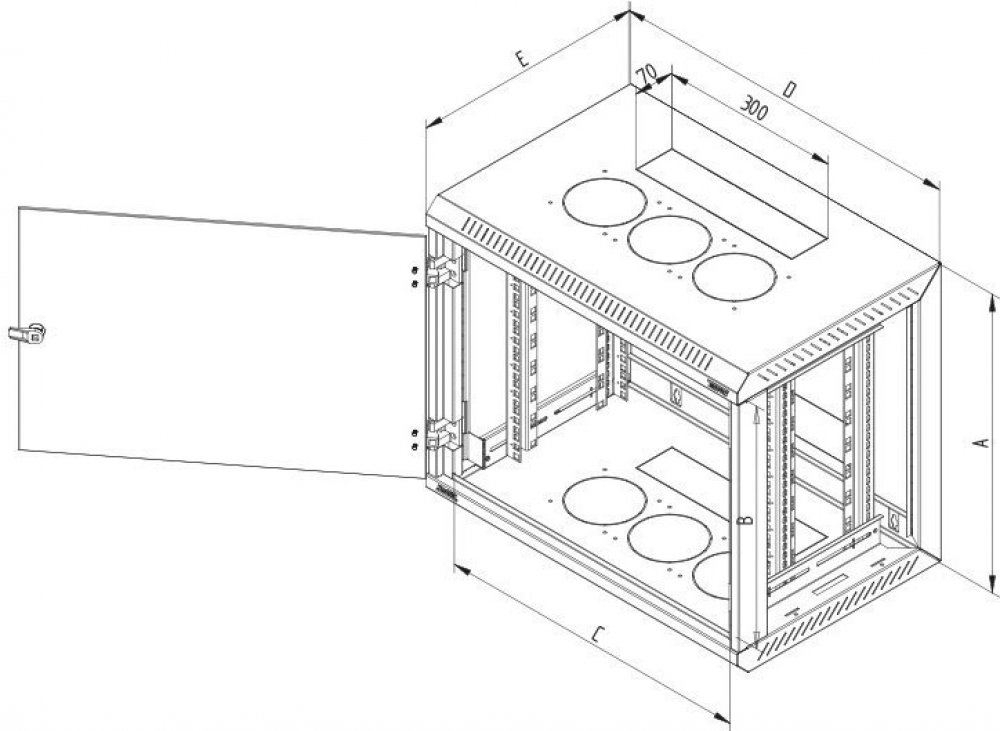 E
70
300
D
A
B
C