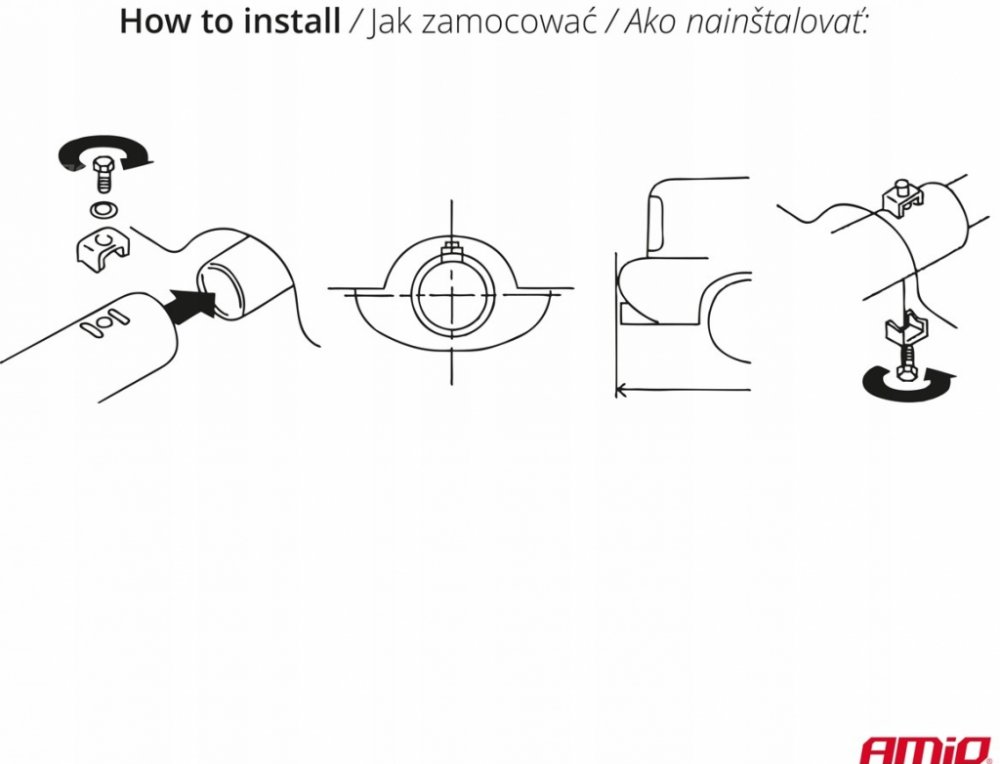 How to install / Jak zamocować / Ako nainštalovať:

AMiO