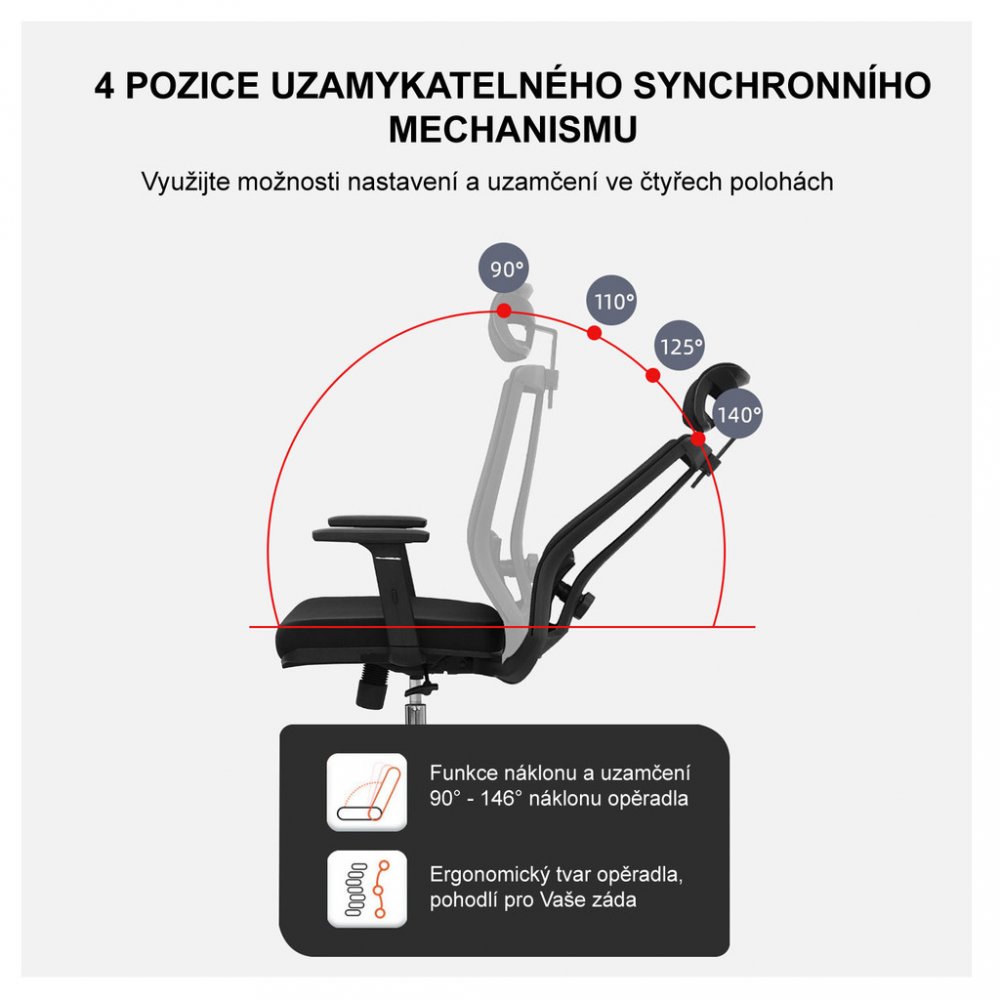 4 POZICE UZAMYKATELNÉHO SYNCHRONNÍHO MECHANISMU

Využijte možnosti nastavení a uzamčení ve čtyřech polohách

90°

110°

125°

140°

Funkce náklonu a uzamčení
90° - 146° náklonu opěradla

Ergonomický tvar opěradla,
pohodlí pro Vaše záda