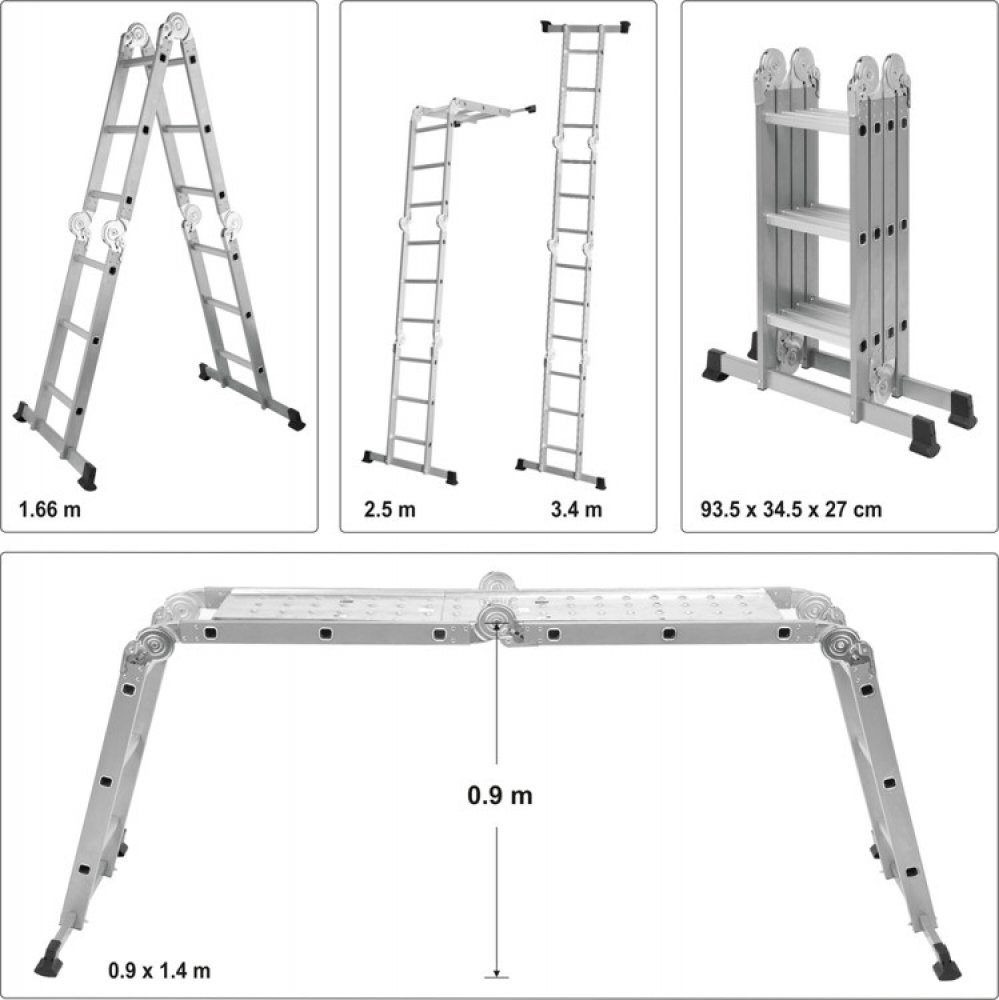 1.66 m

2.5 m

3.4 m

93.5 x 34.5 x 27 cm

0.9 m

0.9 x 1.4 m