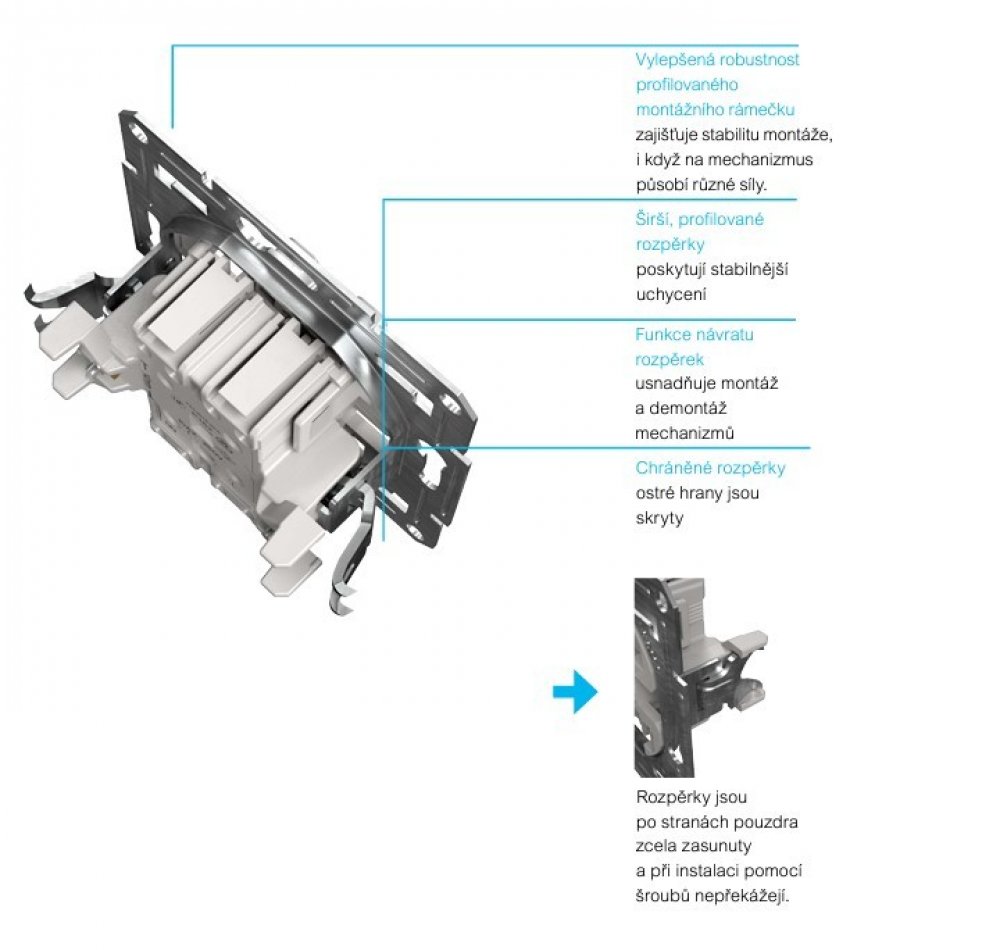 Vylepšená robustnost profilovaného montážního rámečku zajišťuje stabilitu montáže, i když na mechanizmus působí různé síly.

Širší, profilované rozpěrky poskytují stabilnější uchycení

Funkce návratu rozpěrek usnadňuje montáž a demontáž mechanizmů

Chráněné rozpěrky ostré hrany jsou skryty

Rozpěrky jsou po stranách pouzdra zcela zasunuty a při instalaci pomocí šroubů nepřekážejí.