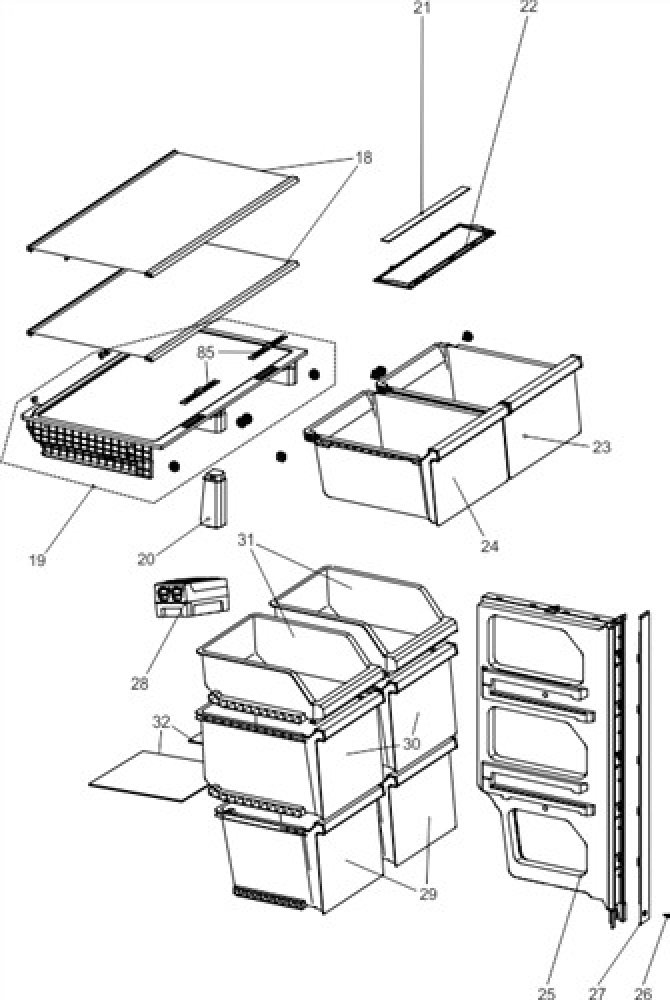 21
22
18
85
23
24
19
20
31
28
32
30
29
25
27
26