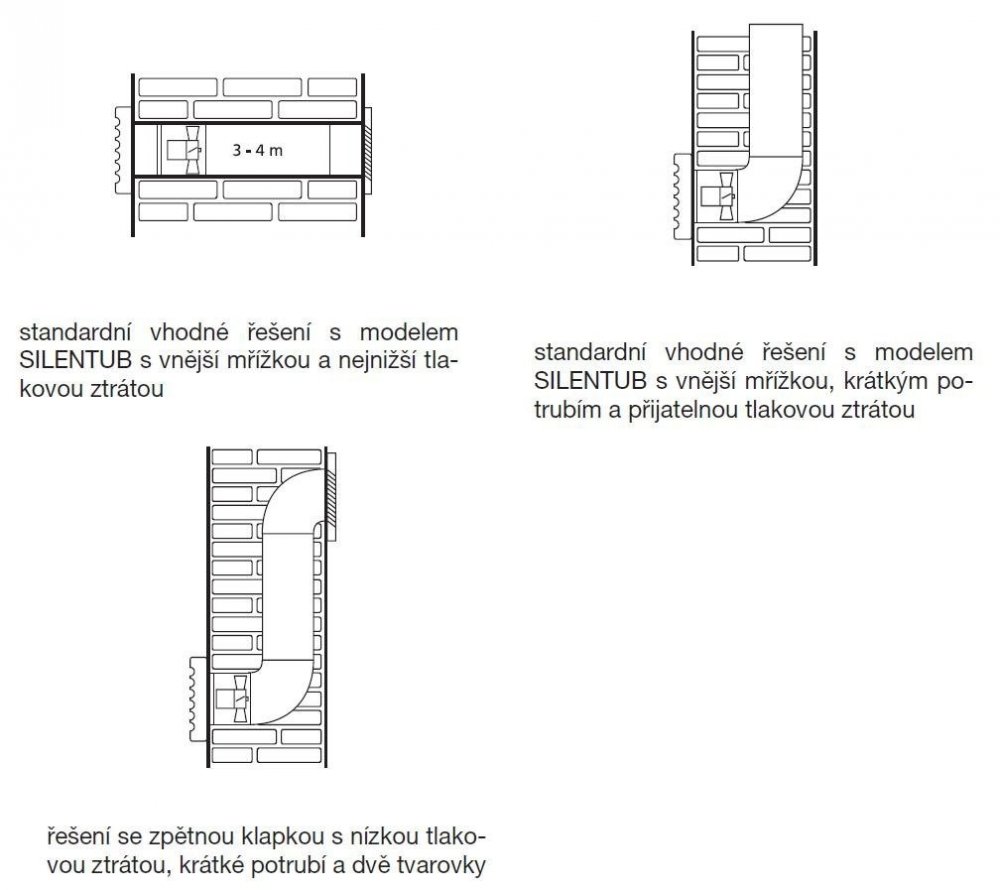 3 - 4 m

standardní vhodné řešení s modelem SILENTUB s vnější mřížkou a nejnižší tlakovou ztrátou

standardní vhodné řešení s modelem SILENTUB s vnější mřížkou, krátkým potrubím a přijatelnou tlakovou ztrátou

řešení se zpětnou klapkou s nízkou tlakovou ztrátou, krátké potrubí a dvě tvarovky