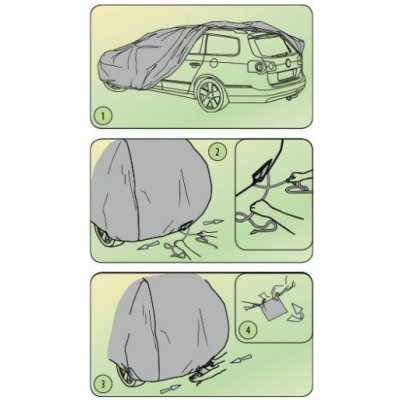 1

2

3

4