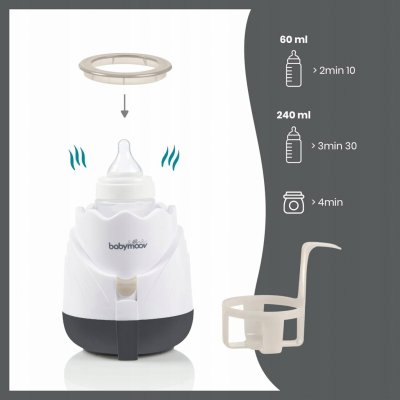 babymoov

60 ml

> 2min 10

240 ml

> 3min 30

> 4min