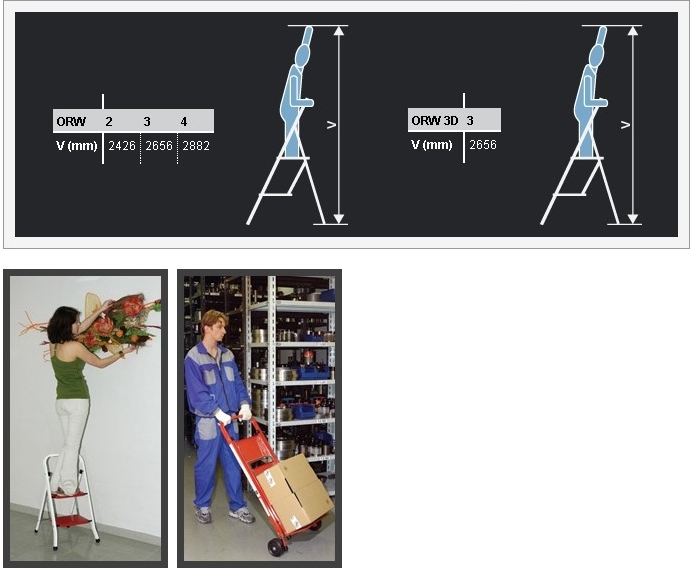 | ORW | 2 | 3 | 4 |
|---|---|---|---|
| V (mm) | 2426 | 2656 | 2882 |

V

| ORW 3D | 3 |
|---|---|
| V (mm) | 2656 |

V