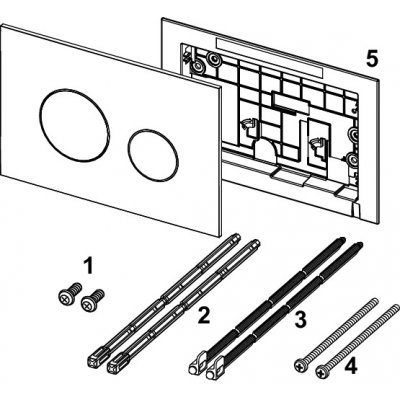 5

1

2

3

4