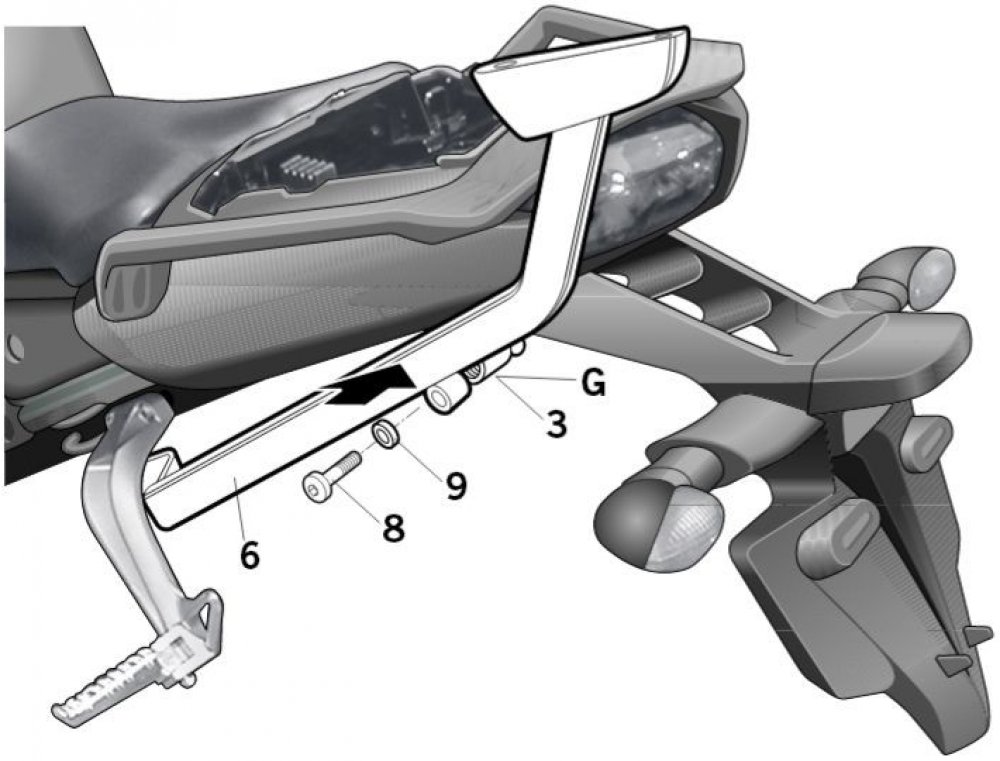 G
3
9
8
6