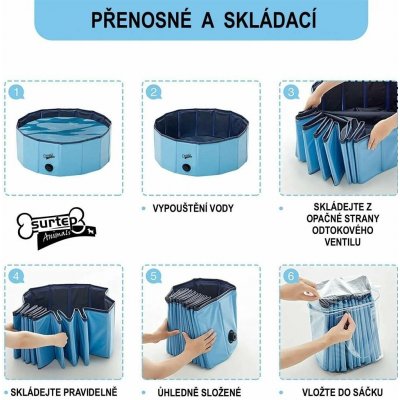 PŘENOSNÉ A SKLÁDACÍ

1

2

3

VYPOUŠTĚNÍ VODY

SKLÁDEJTE Z OPAČNÉ STRANY ODTOKOVÉHO VENTILU

surtep Animals

4

5

6

SKLÁDEJTE PRAVIDELNĚ

ÚHLEDNĚ SLOŽENÉ

VLOŽTE DO SÁČKU