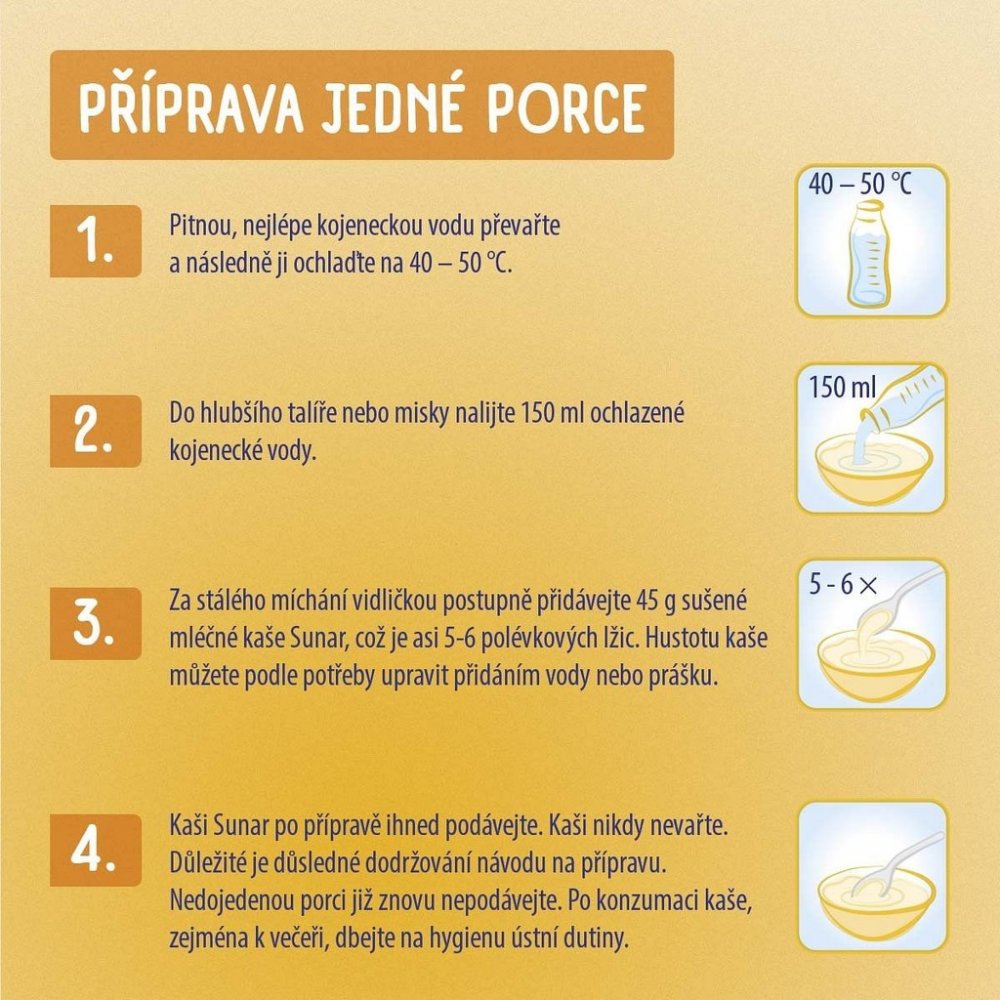 PŘÍPRAVA JEDNÉ PORCE

1.

Pitnou, nejlépe kojeneckou vodu převařte a následně ji ochlaďte na 40 – 50 °C.

40 – 50 °C

2.

Do hlubšího talíře nebo misky nalijte 150 ml ochlazené kojenecké vody.

150 ml

3.

Za stálého míchání vidličkou postupně přidávejte 45 g sušené mléčné kaše Sunar, což je asi 5-6 polévkových lžic. Hustotu kaše můžete podle potřeby upravit přidáním vody nebo prášku.

5 - 6 ×

4.

Kaši Sunar po přípravě ihned podávejte. Kaši nikdy nevařte. Důležité je důsledné dodržování návodu na přípravu. Nedojedenou porci již znovu nepodávejte. Po konzumaci kaše, zejména k večeři, dbejte na hygienu ústní dutiny.