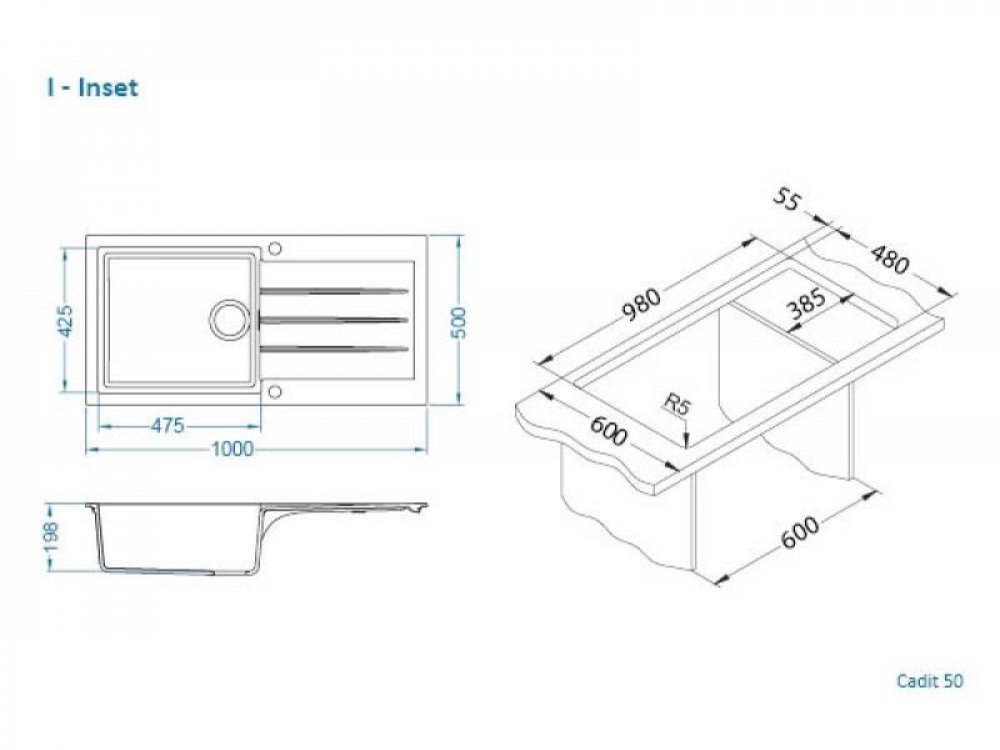 I - Inset

425
500
475
1000
198

55
480
980
385
R5
600
600

Cadit 50