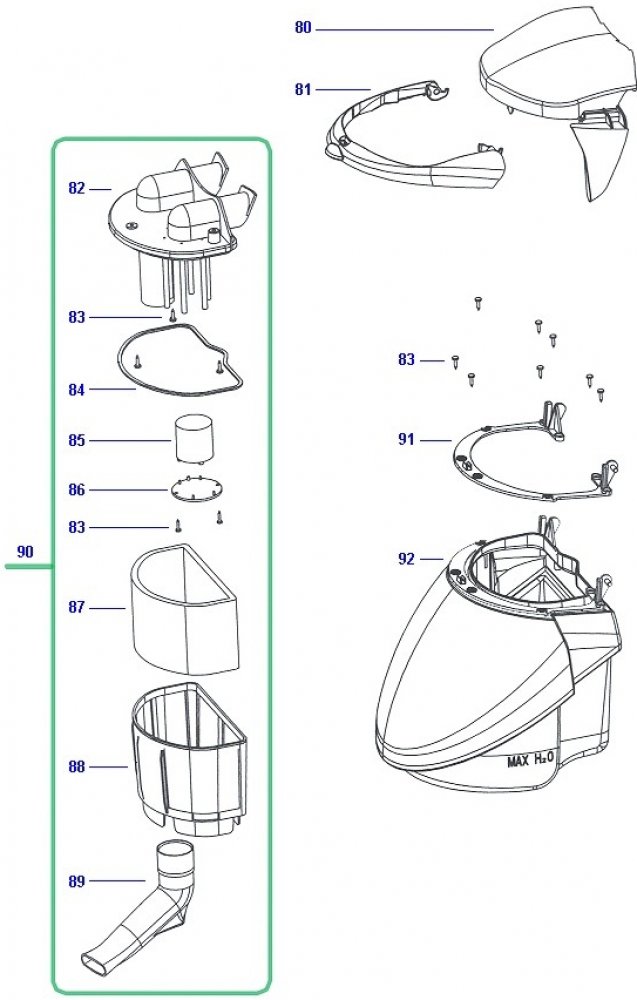 80
81
82
83
84
85
86
83
90
87
88
89
83
91
92
MAX $H_2O$