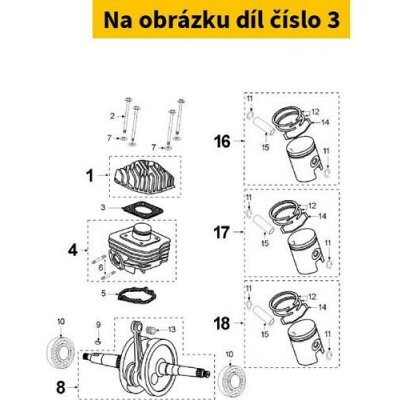 Na obrázku díl číslo 3

2
7
7
1
3
4
6
5
10
9
13
8
10
11
12
14
16
15
11
11
12
14
17
15
11
11
12
14
18
15
11