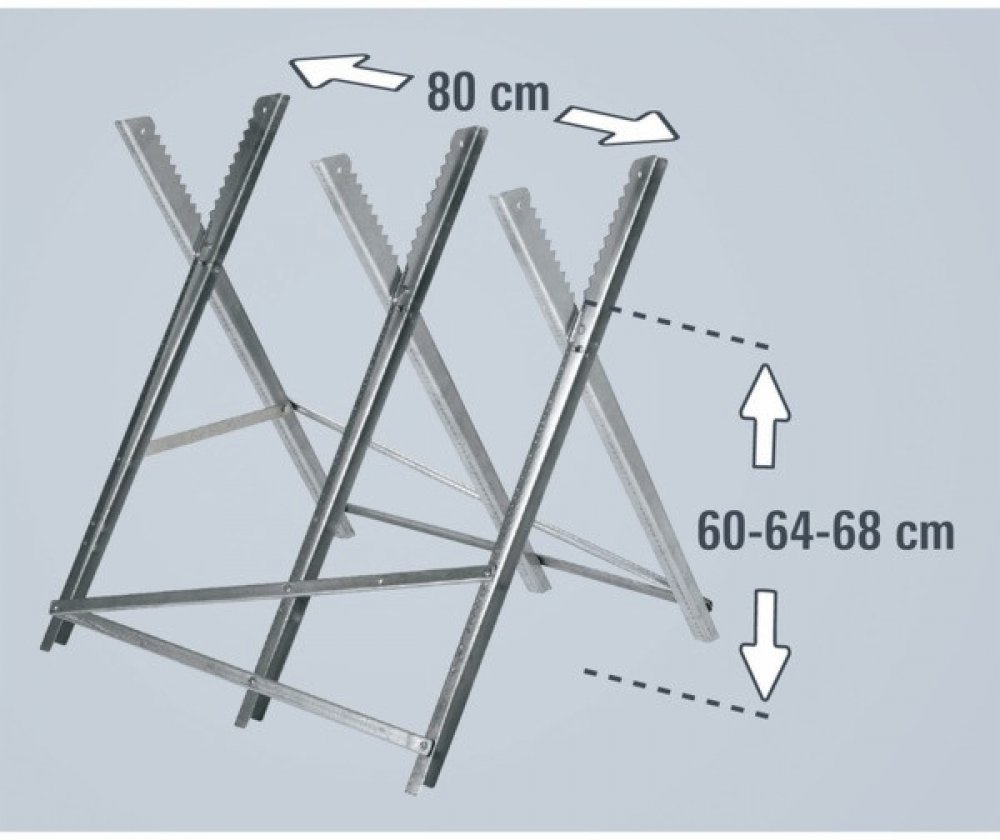 80 cm

60-64-68 cm