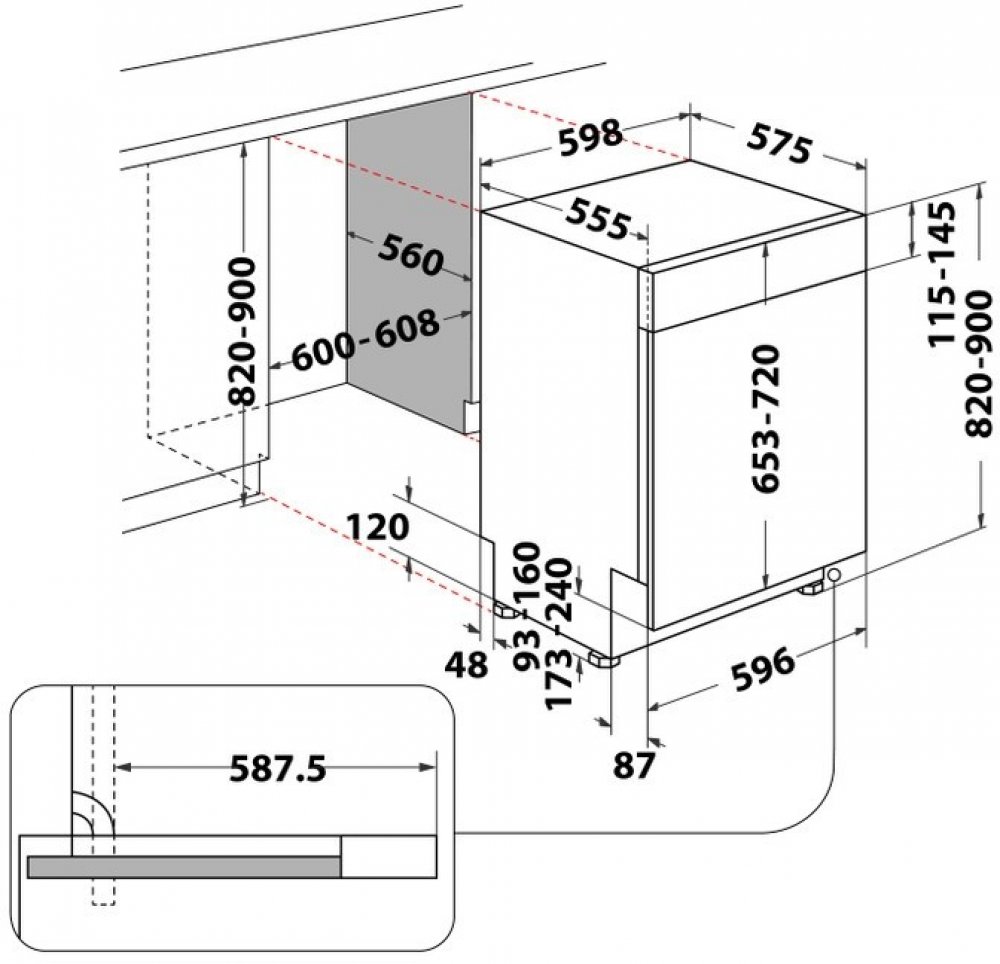 598
575
555
560
820-900
600-608
115-145
820-900
653-720
120
93-160
173-240
48
596
87
587.5