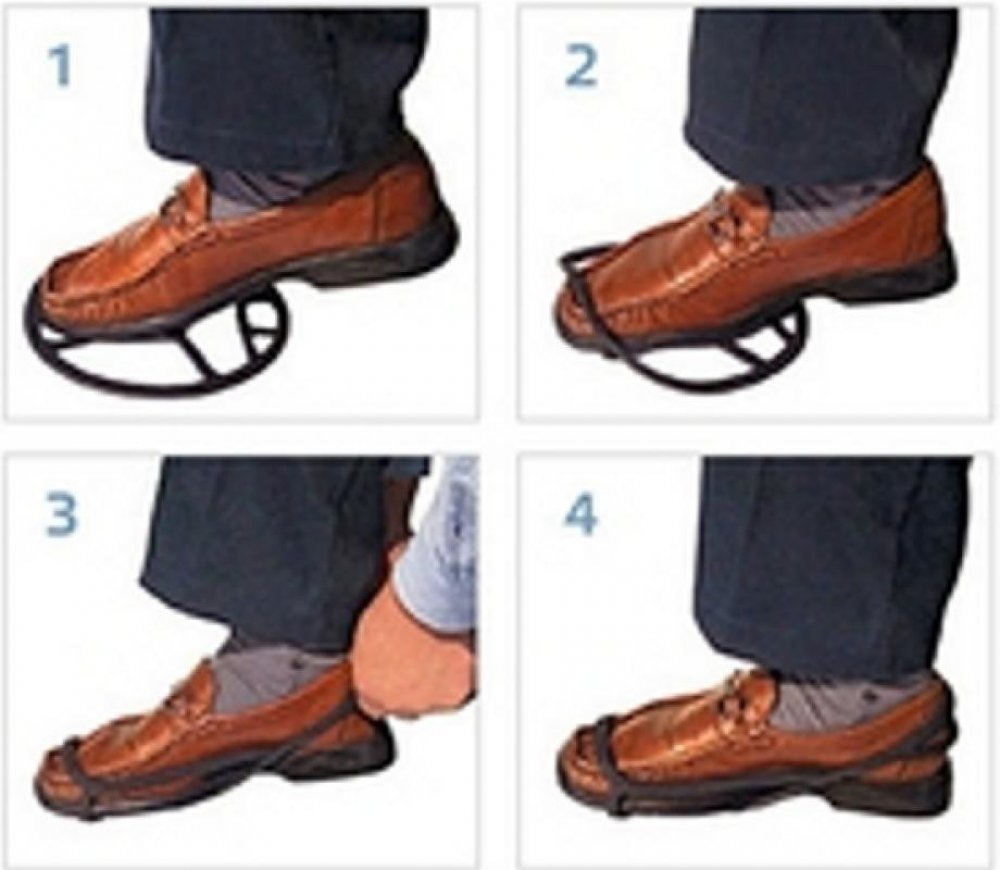 1

2

3

4